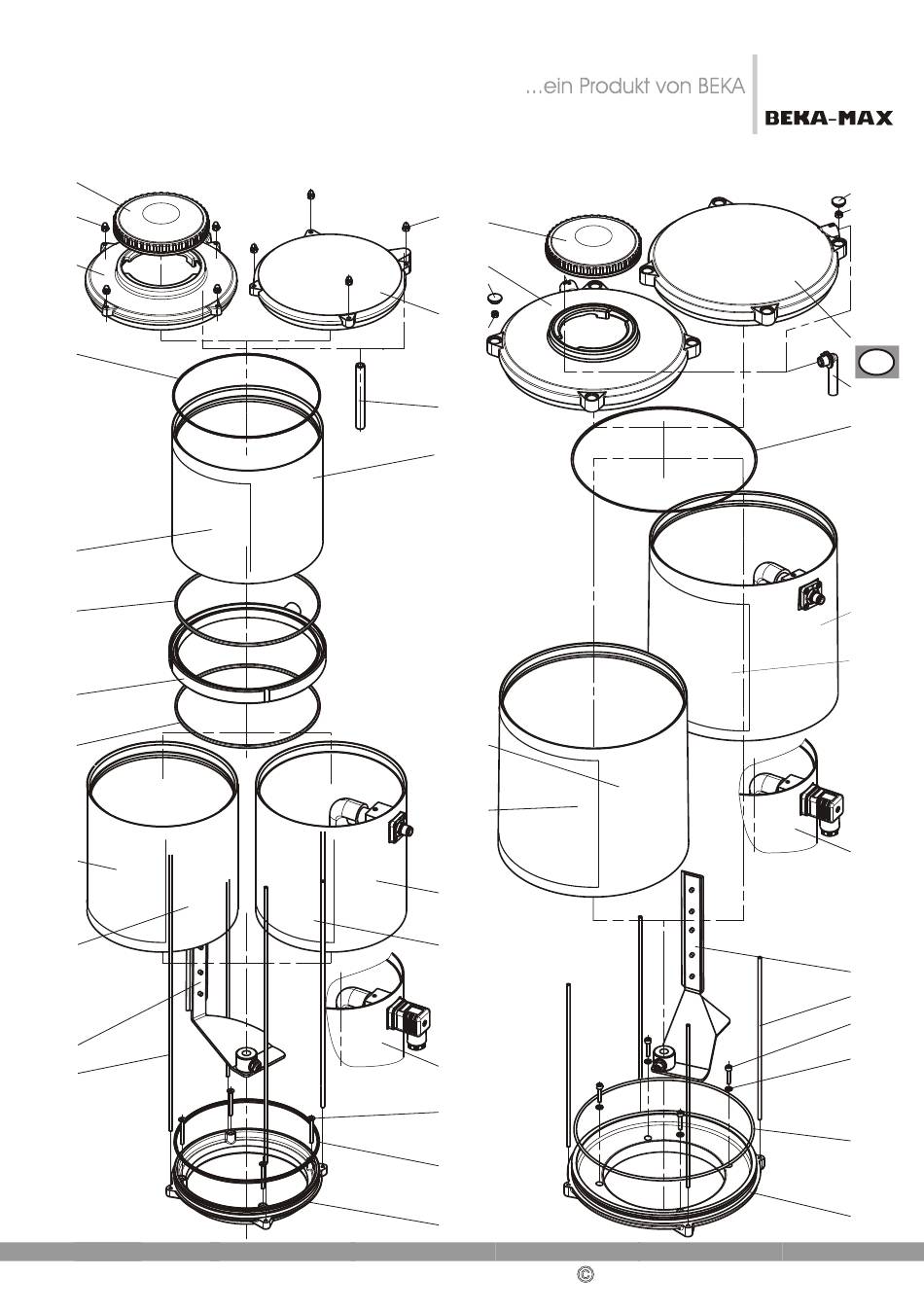 ...ein Produkt von BEKA

BEKA-MAX

©