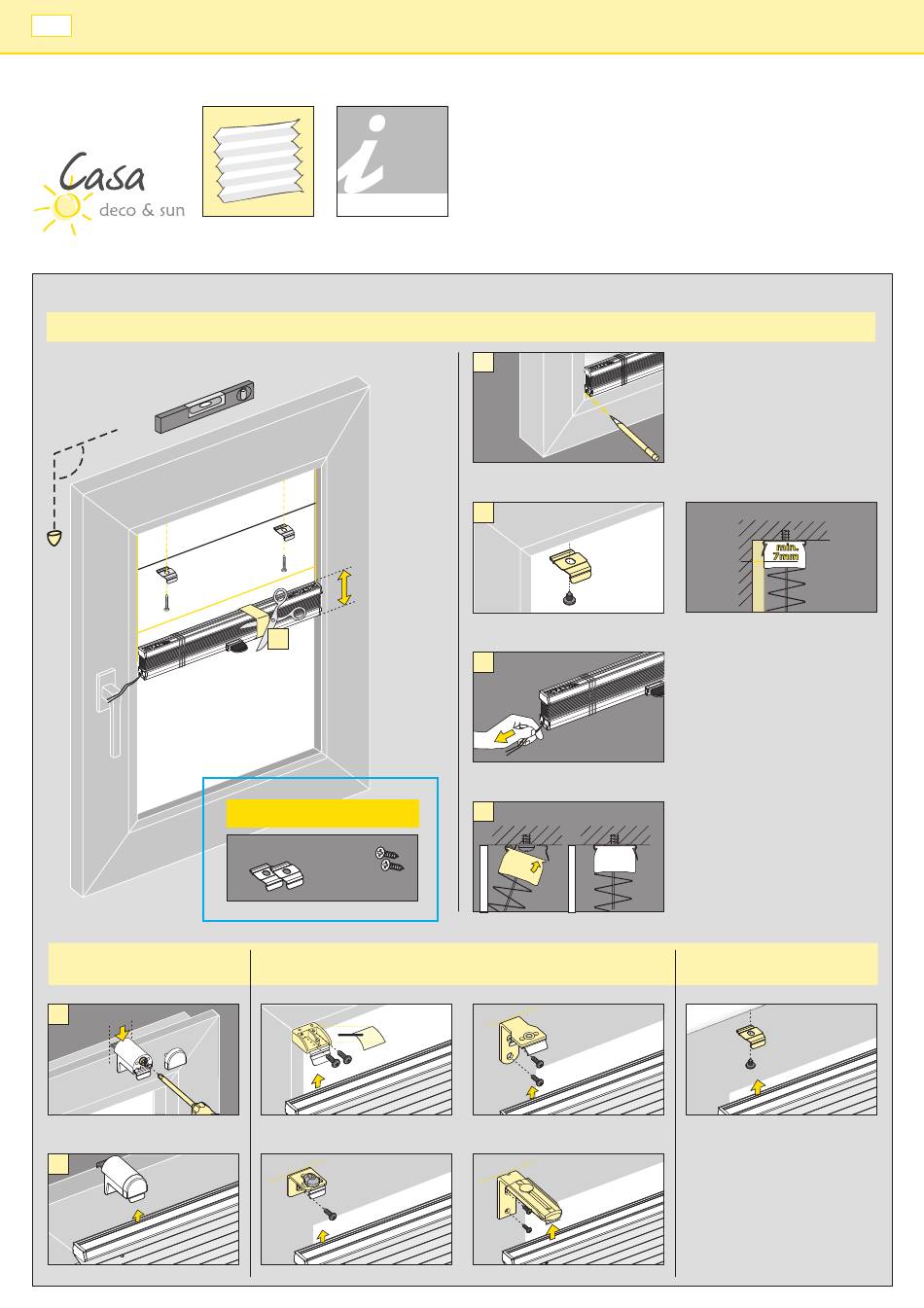 Casa
deco & sun

i

min. 7mm