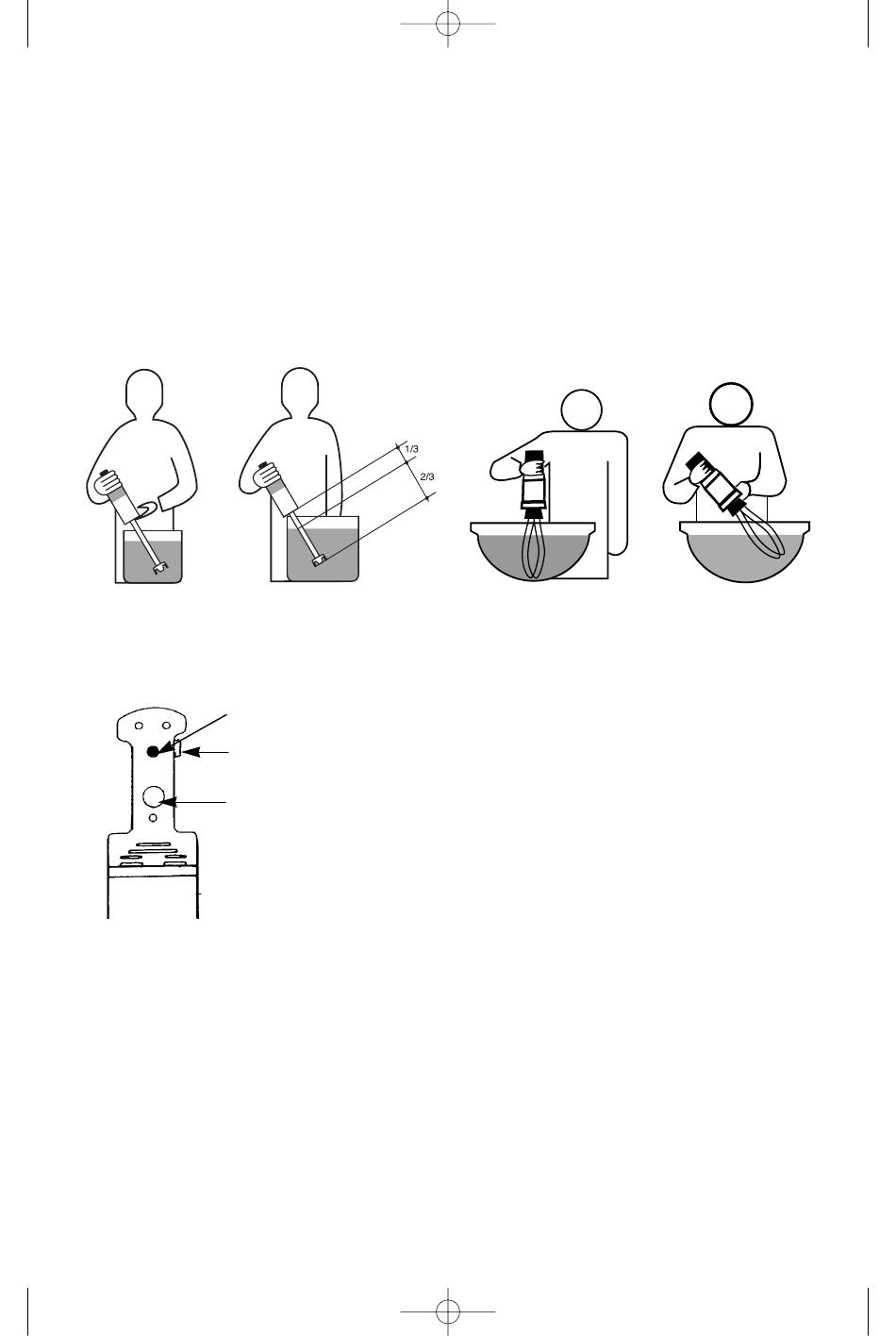 1/3
2/3