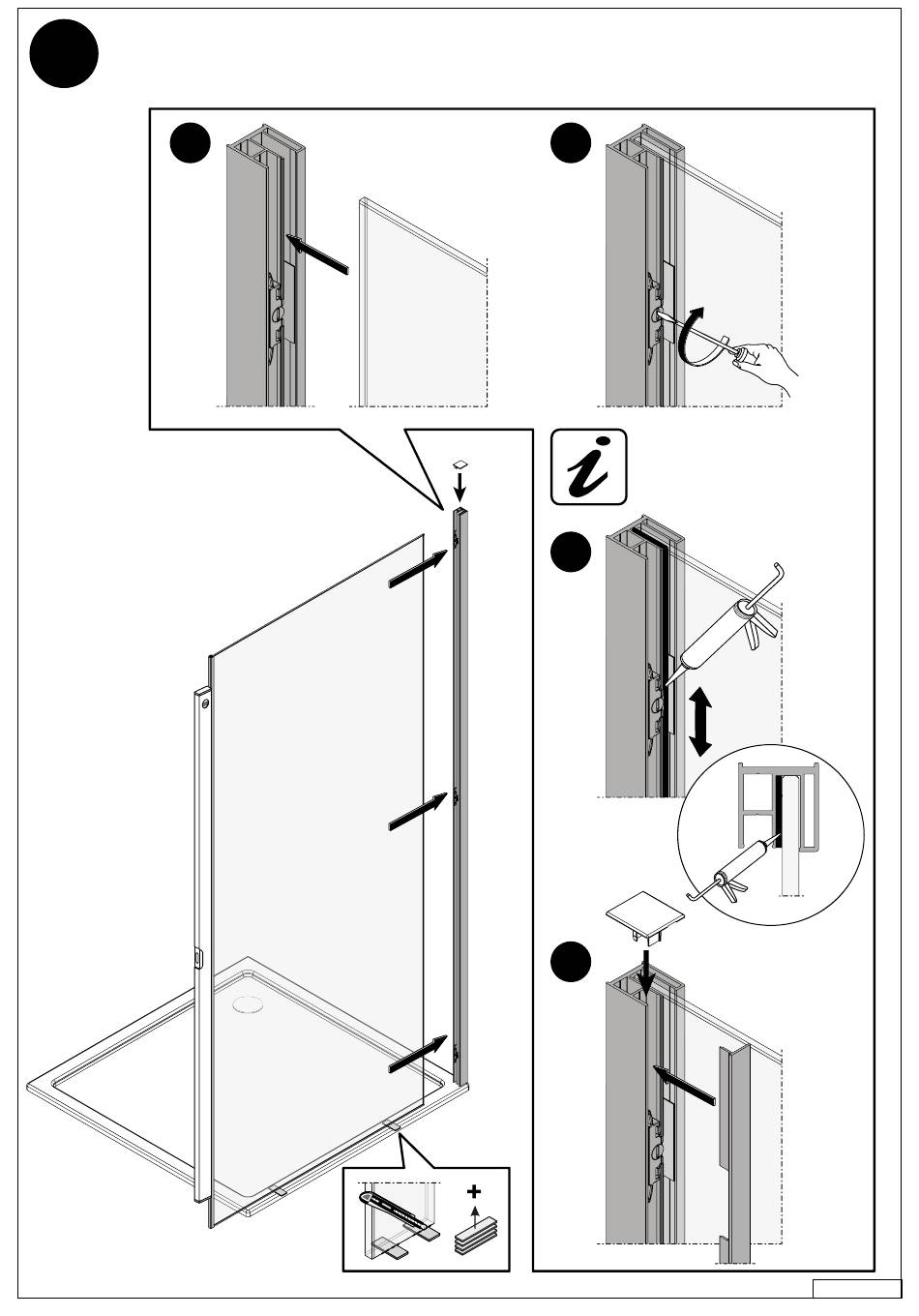 i

+