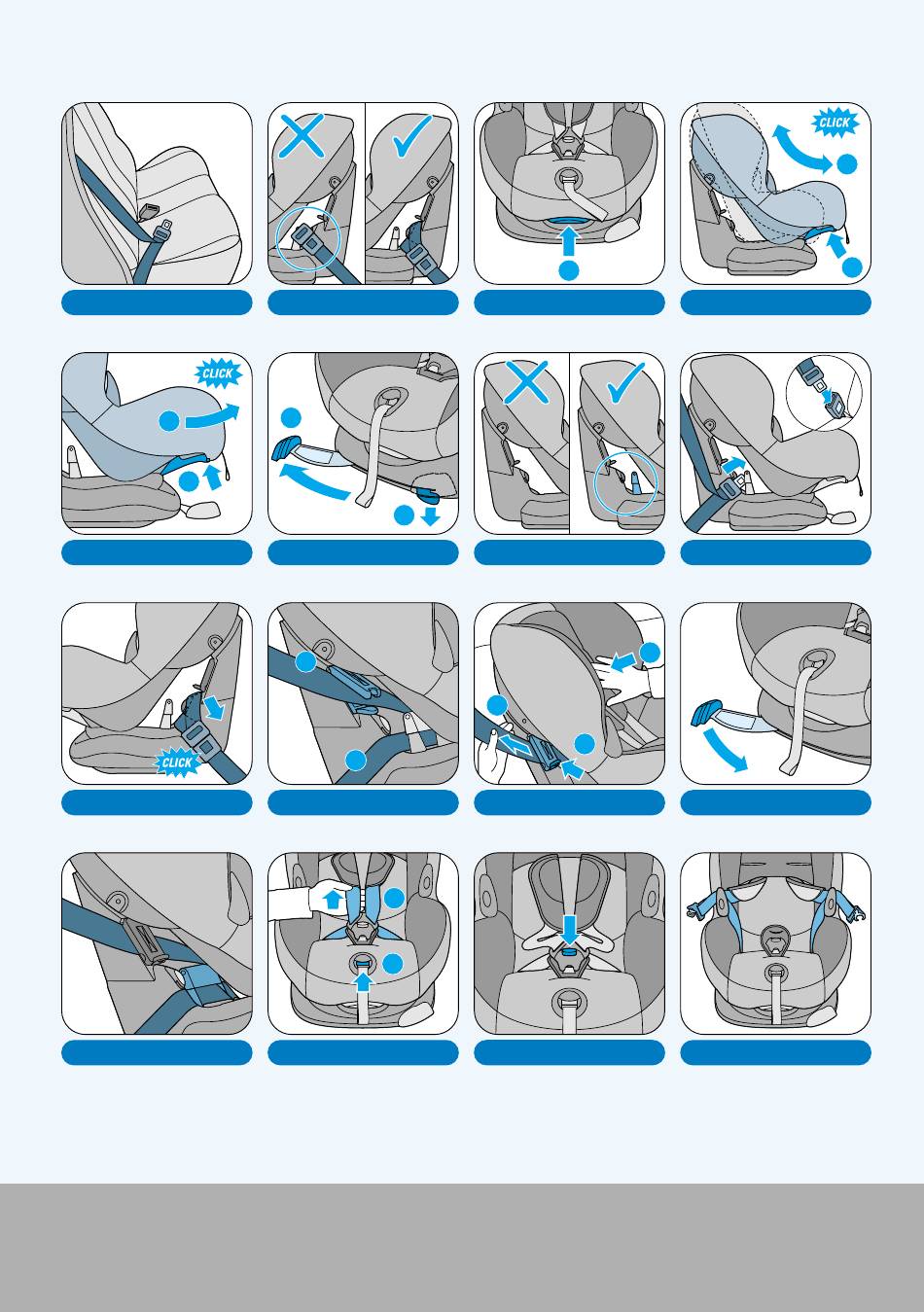 CLICK

CLICK

CLICK