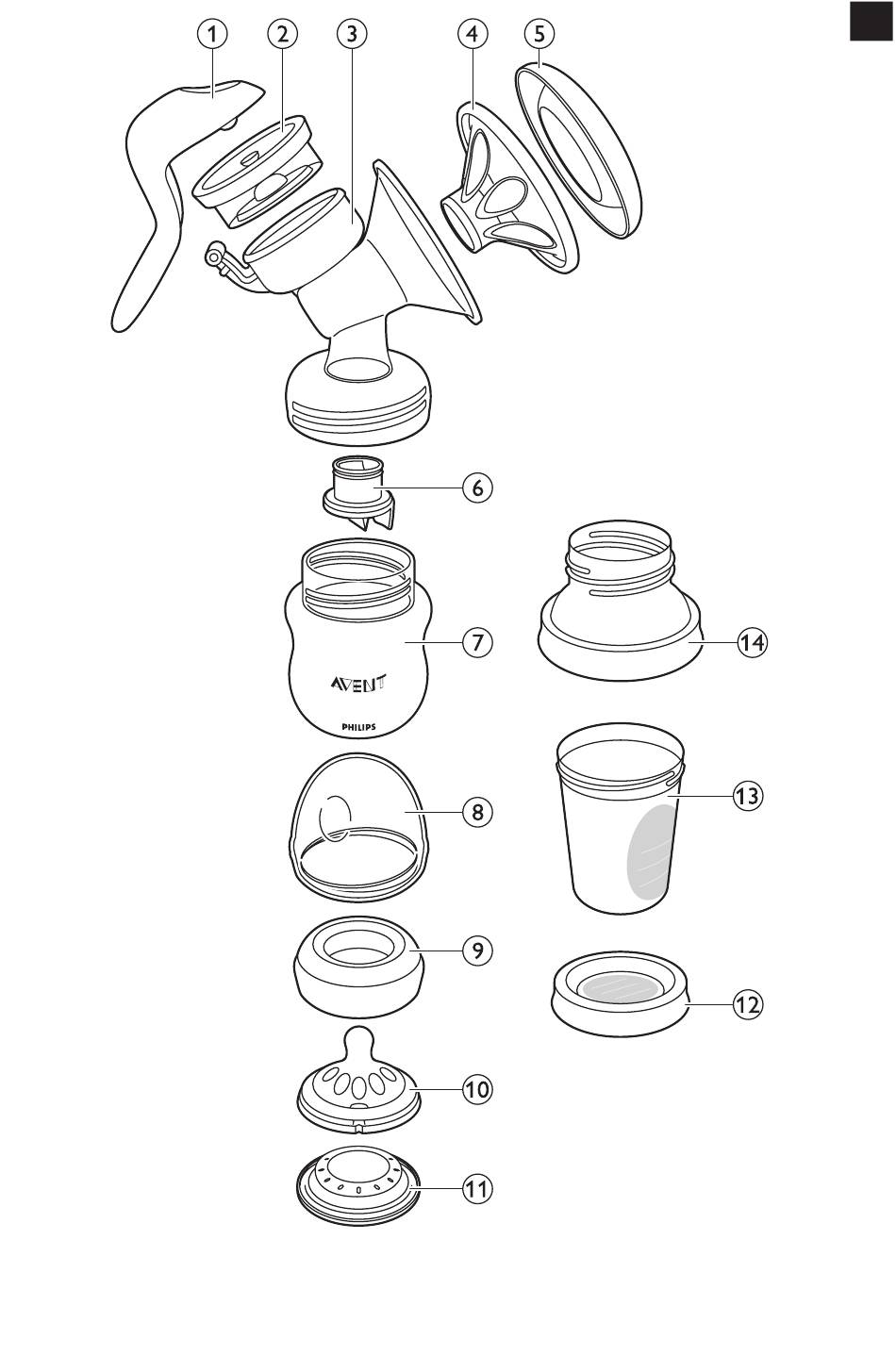 1
2
3
4
5
6
7
AVENT
PHILIPS
14
8
13
9
12
10
11