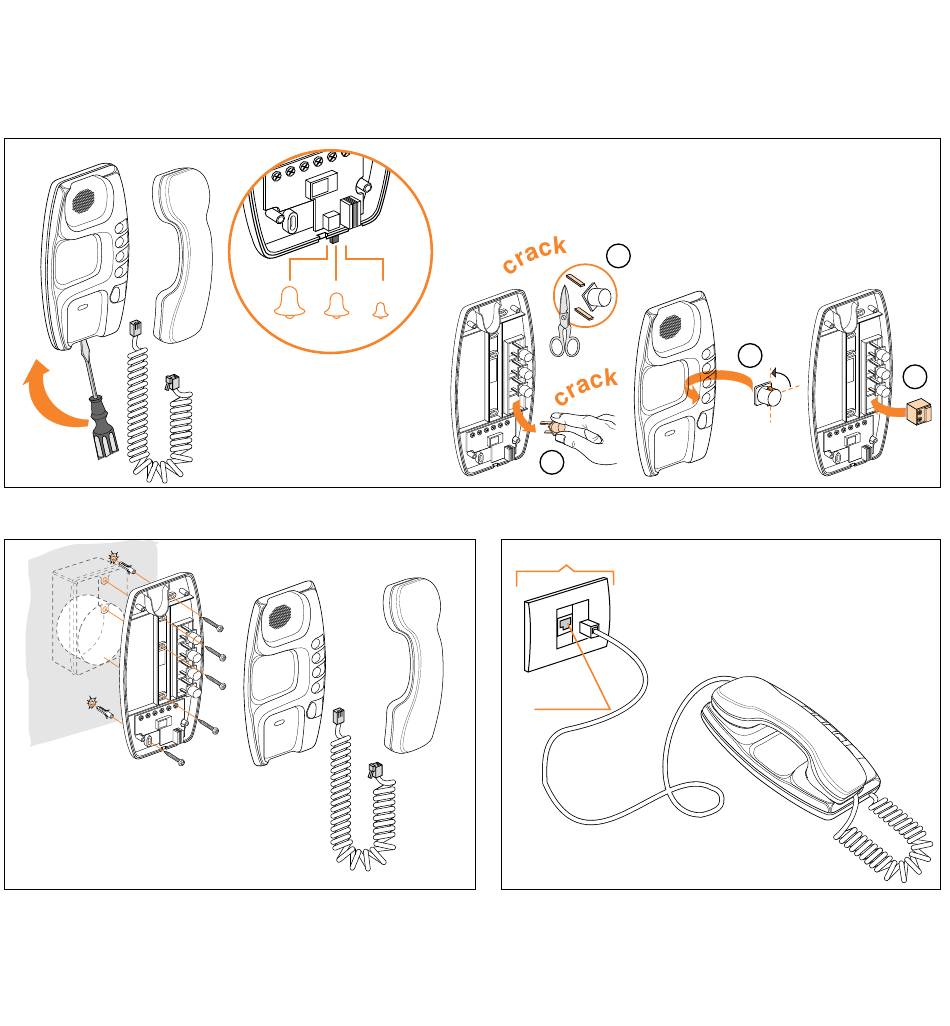 crack

crack