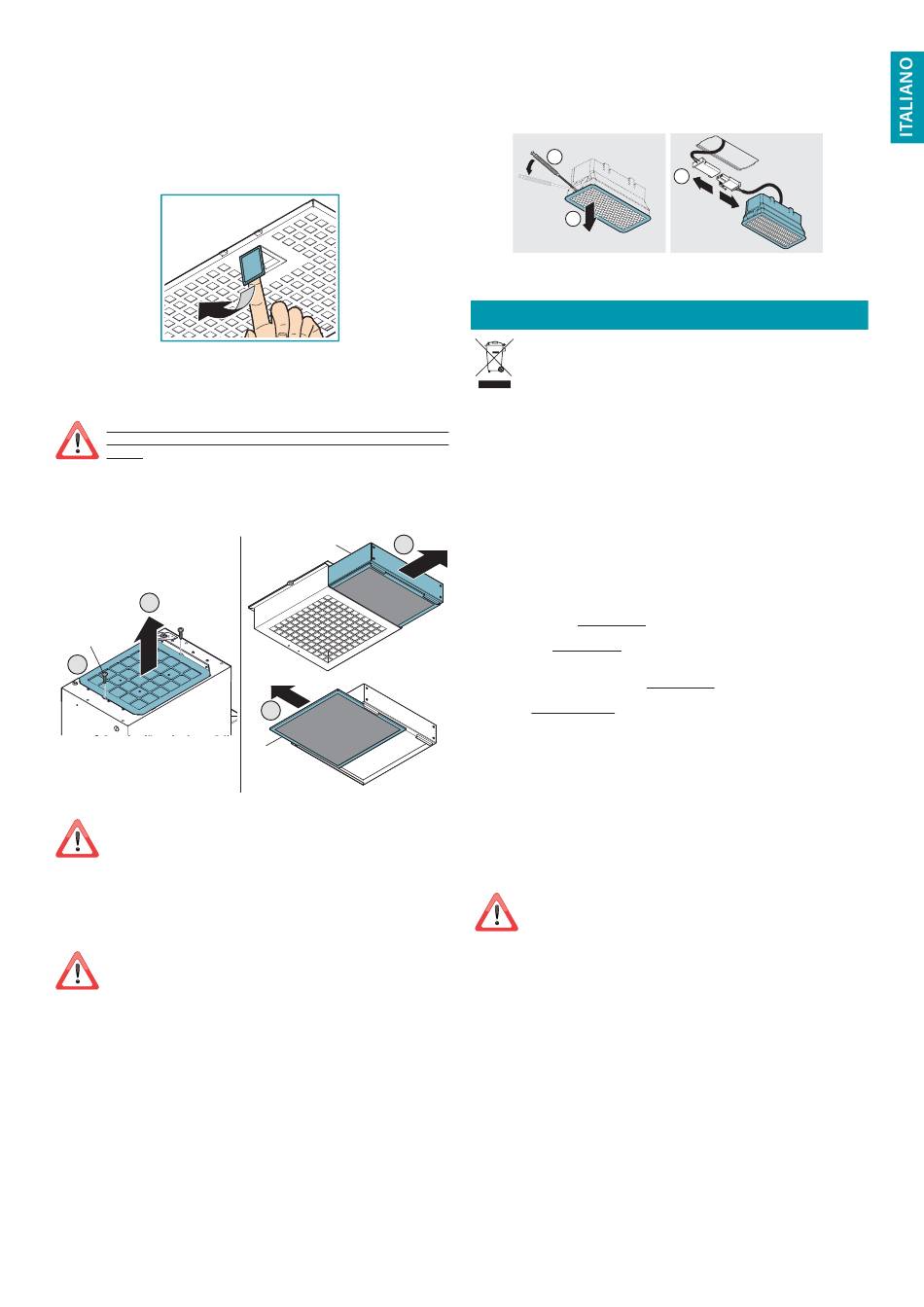 ITALIANO