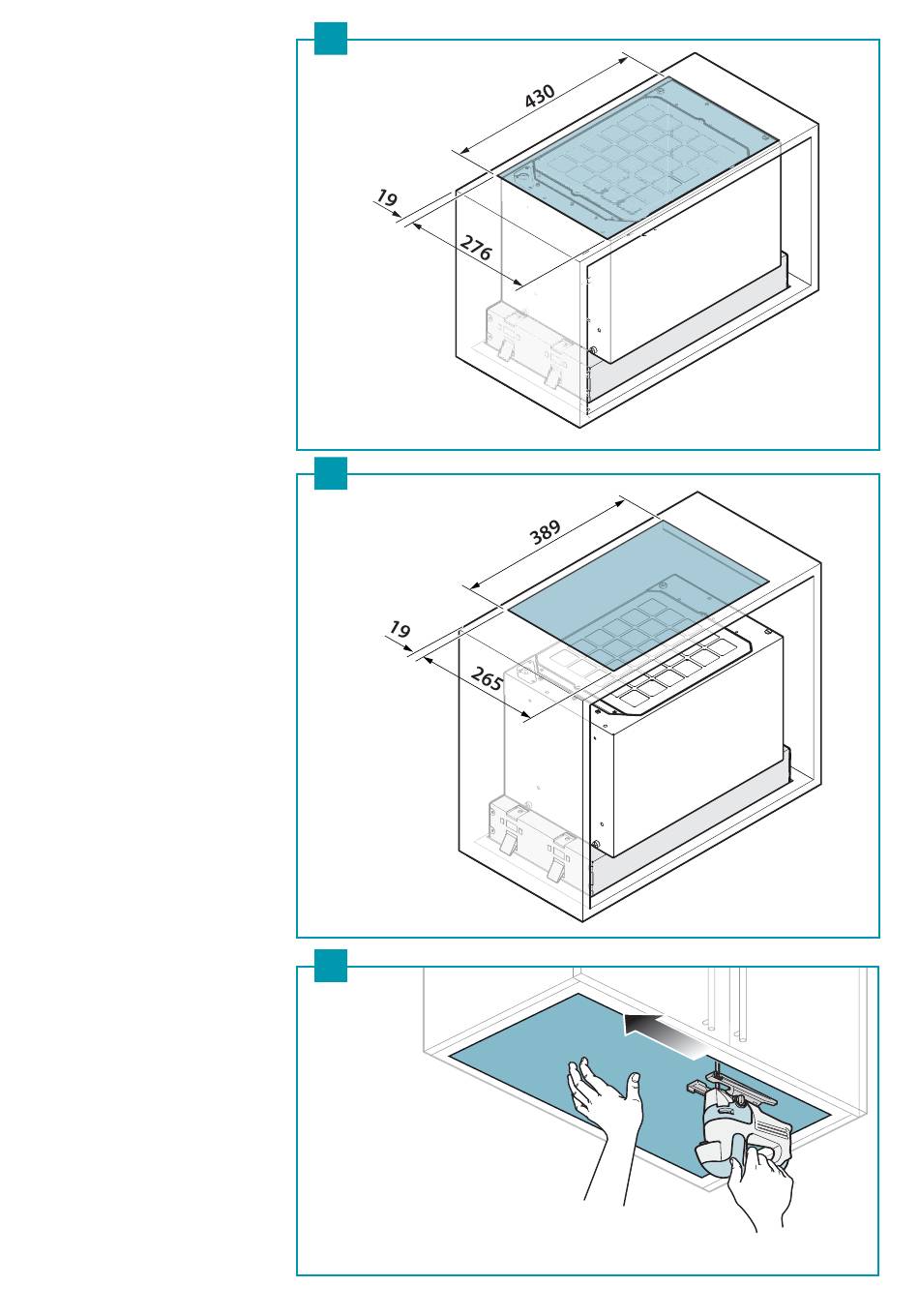 430
19
276

389
19
265