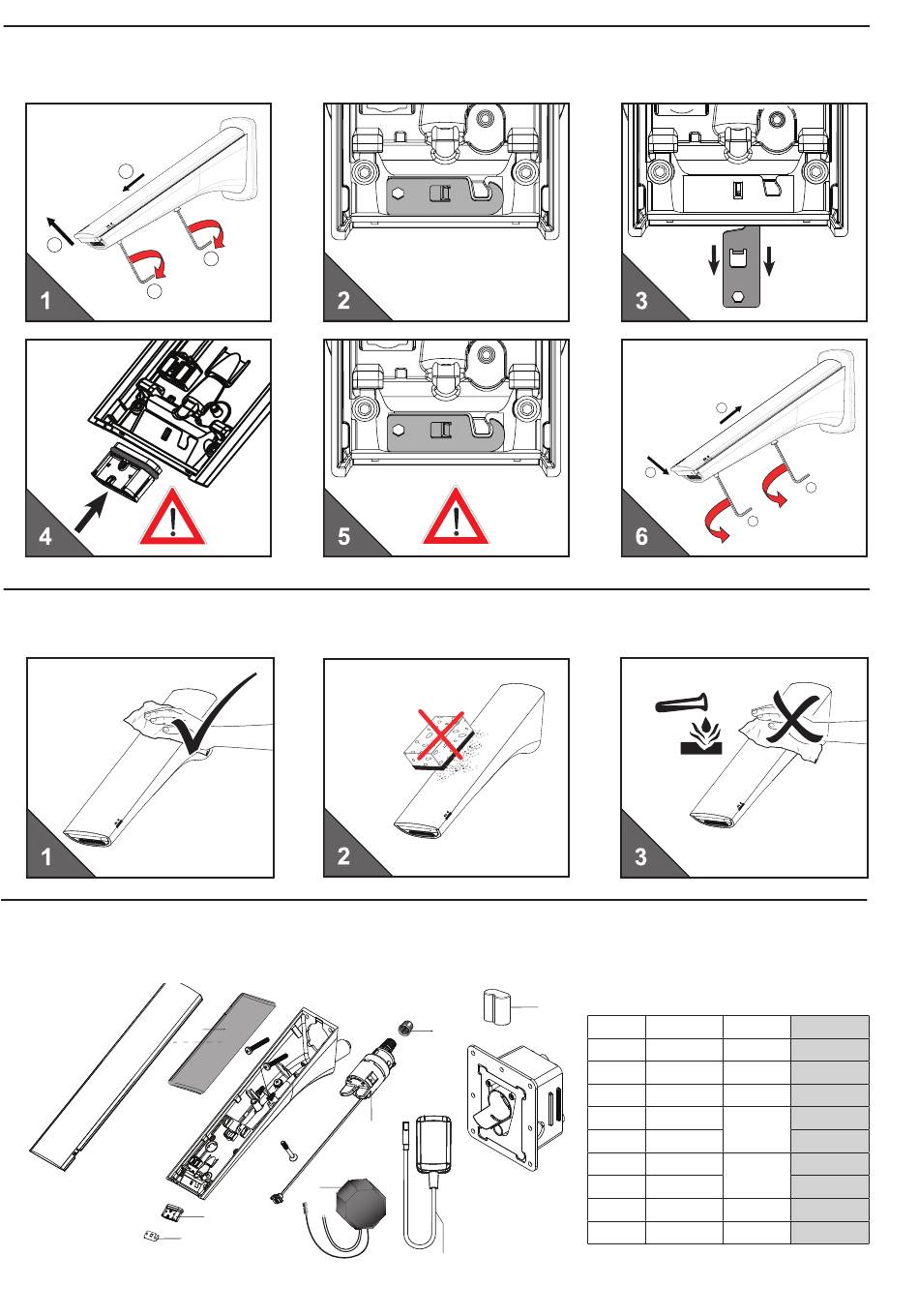 1

2

3

4

5

6

1

2

3