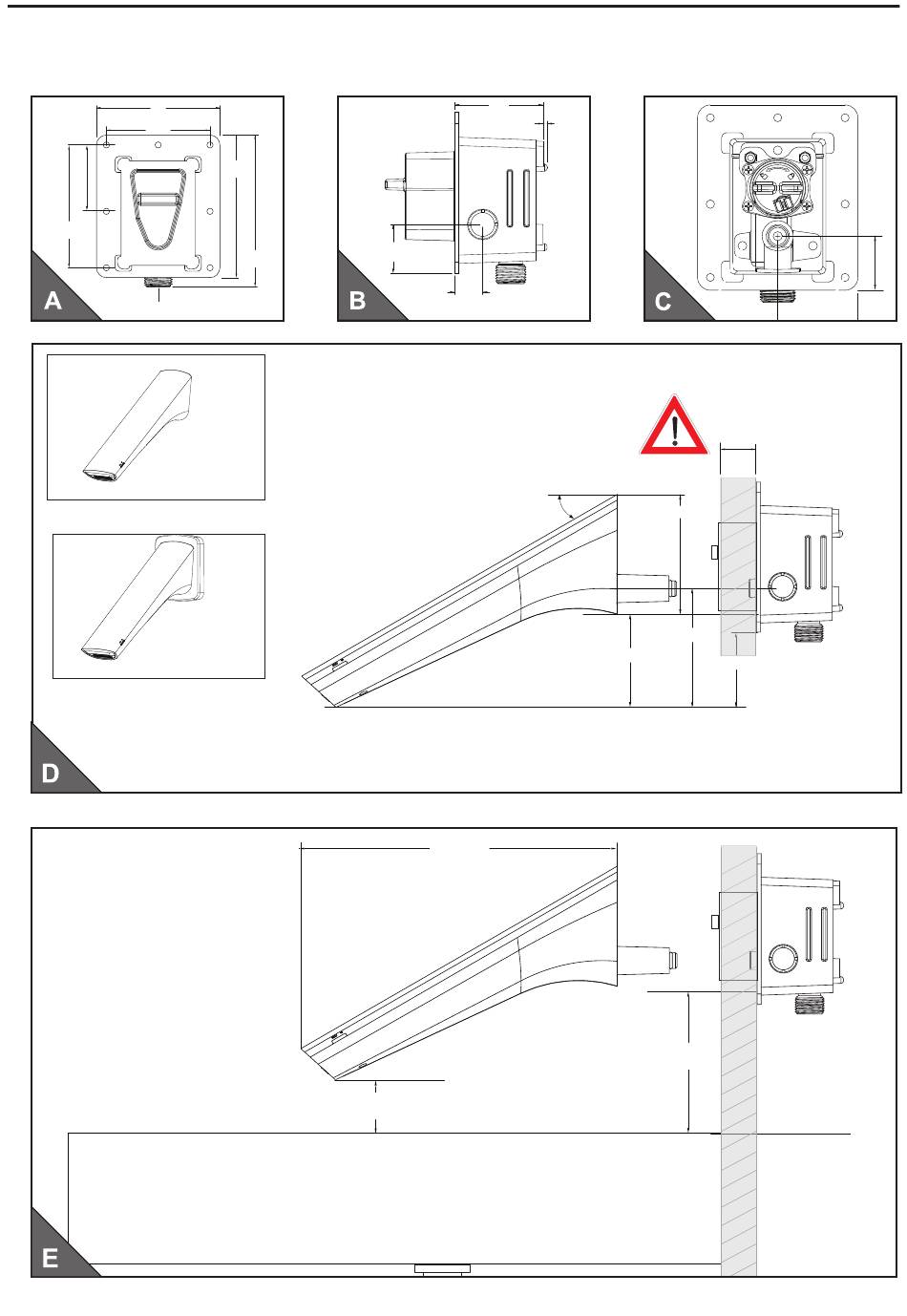 A

B

C

D

E