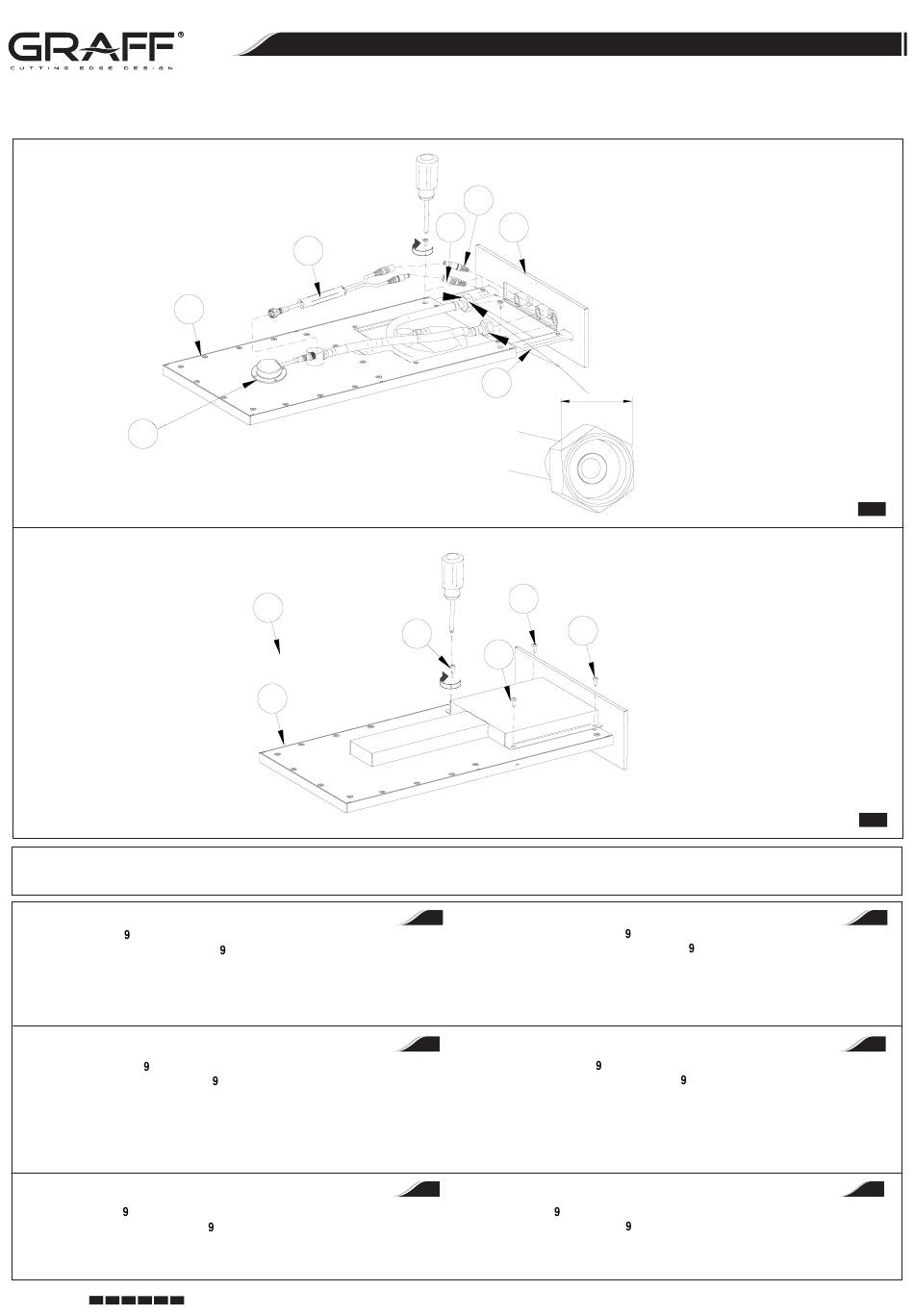 GRAFF®
CUTTING EDGE DESIGN

9
9

9
9

9
9

9
9

9
9

9
9