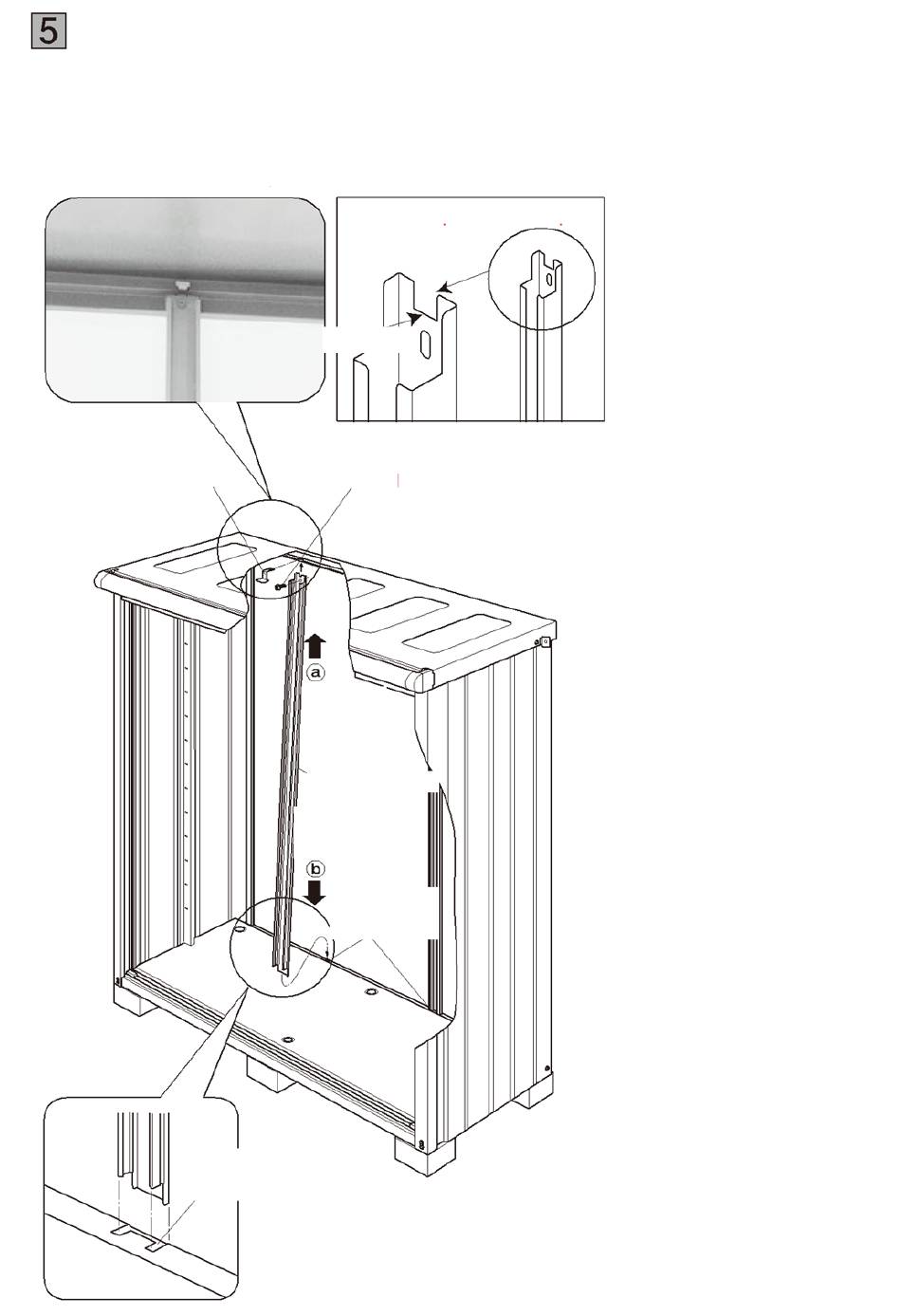 5

a

b