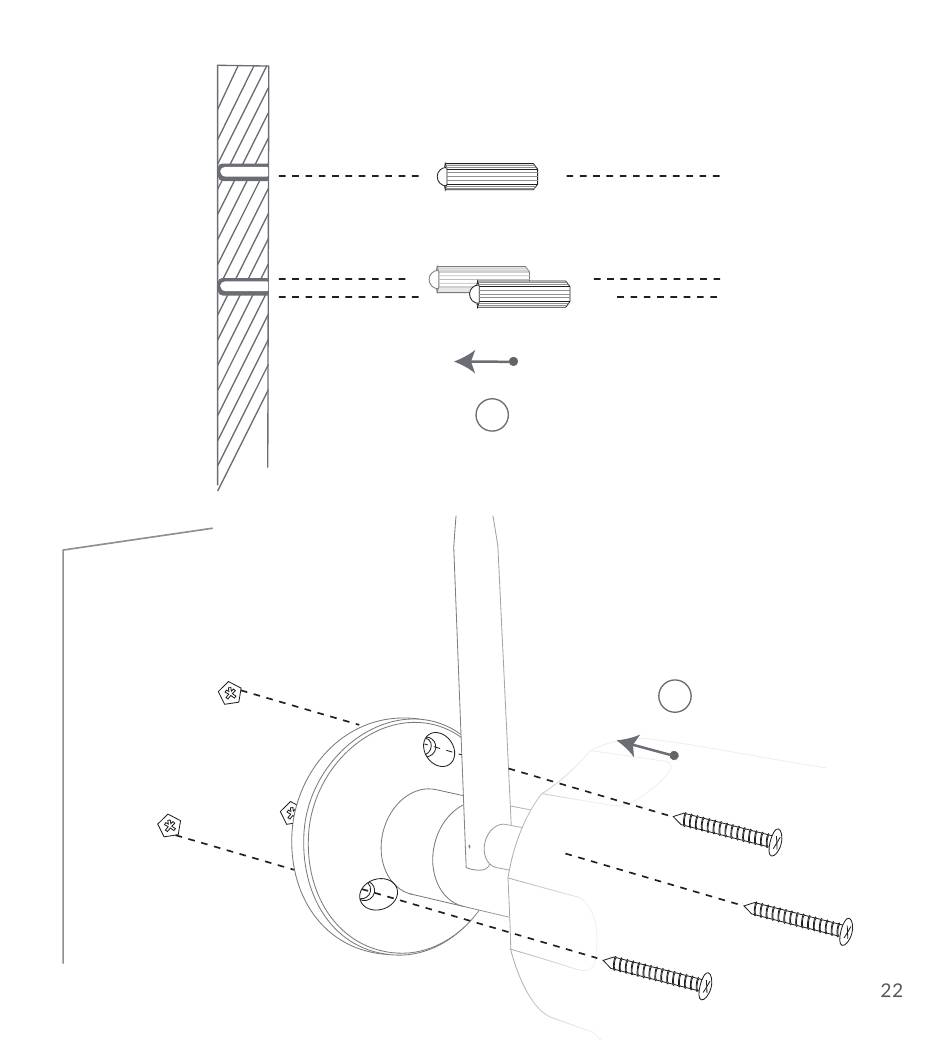 22