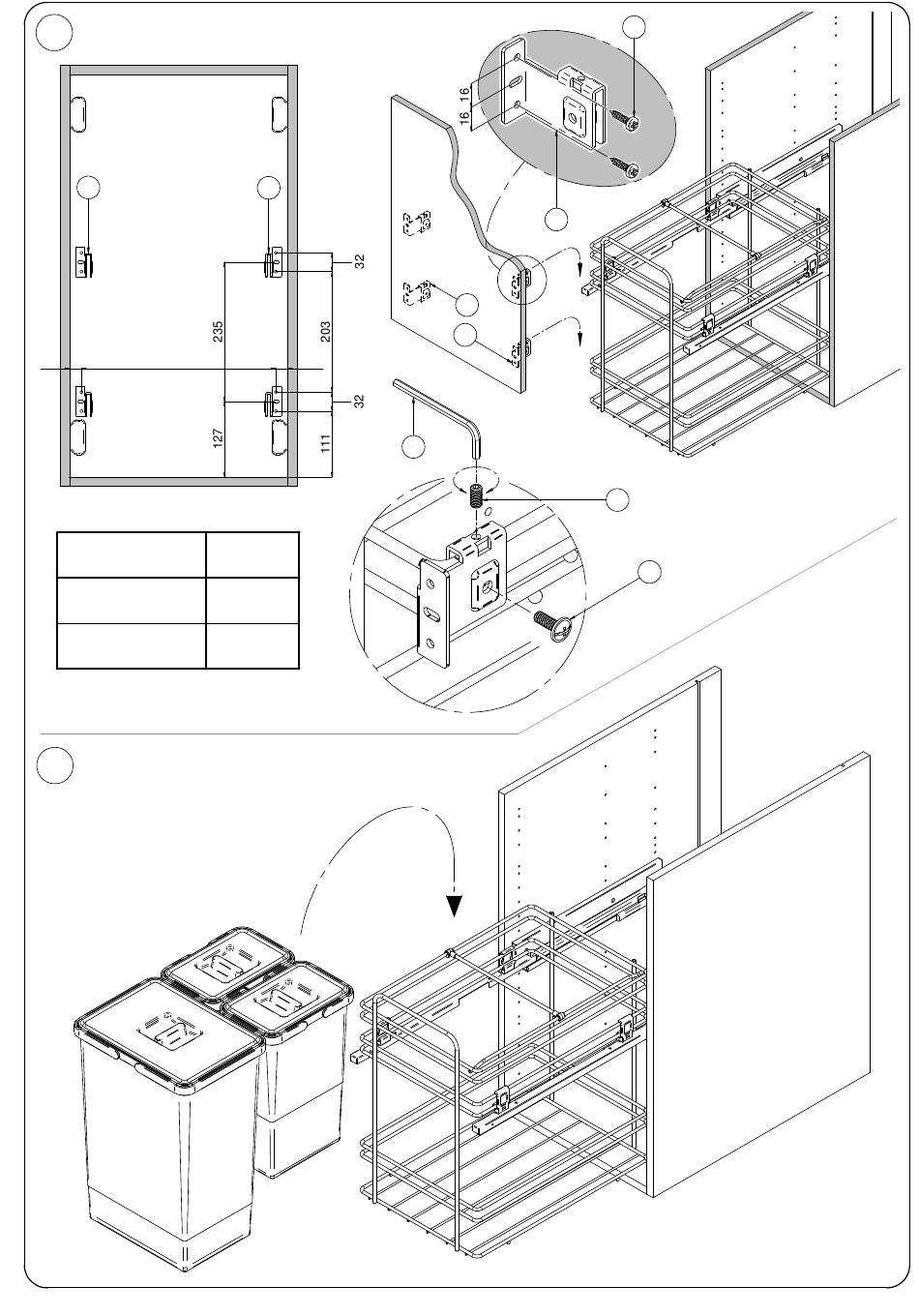 16 16

32

235

203

32

127

111