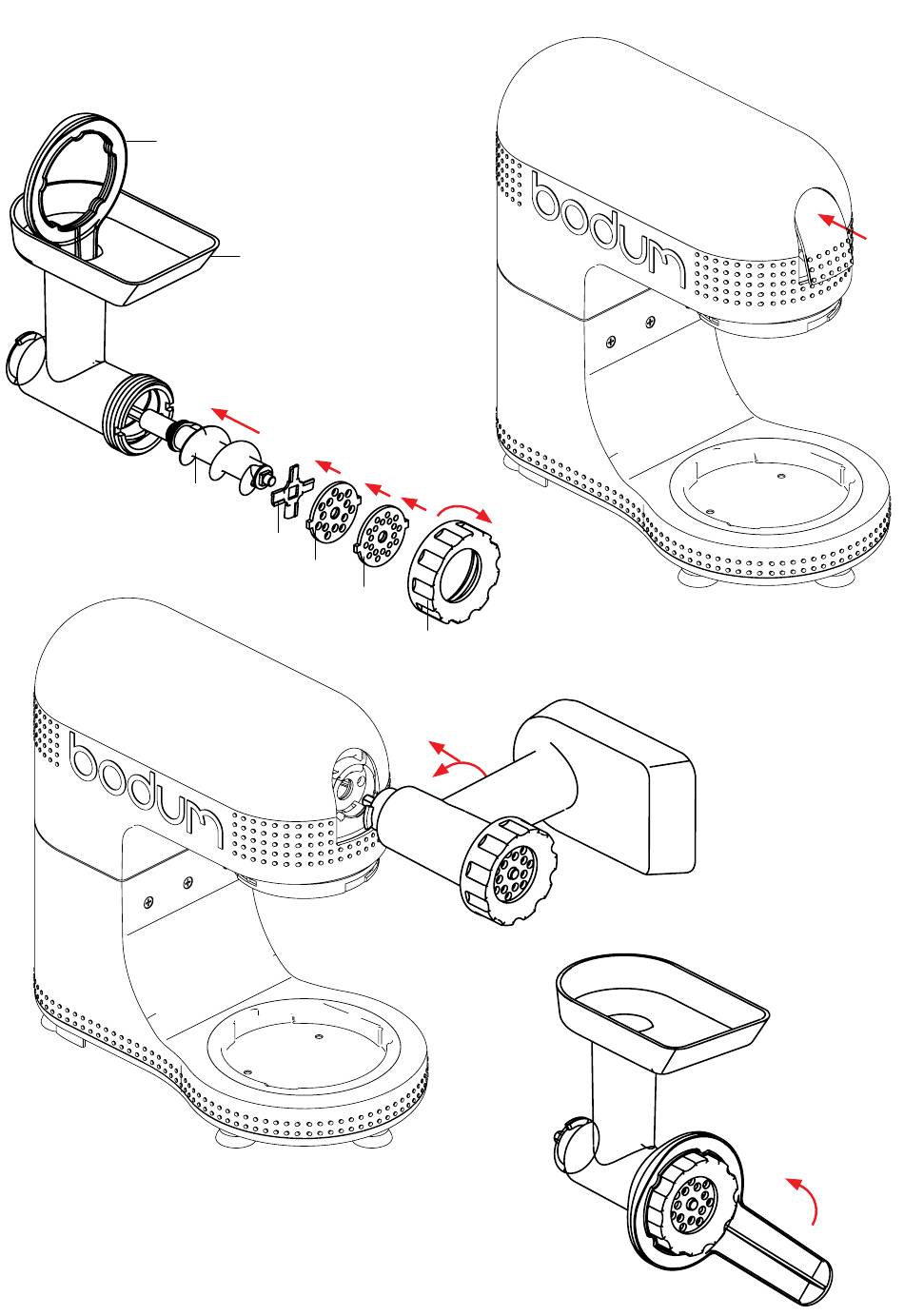 bodum

bodum