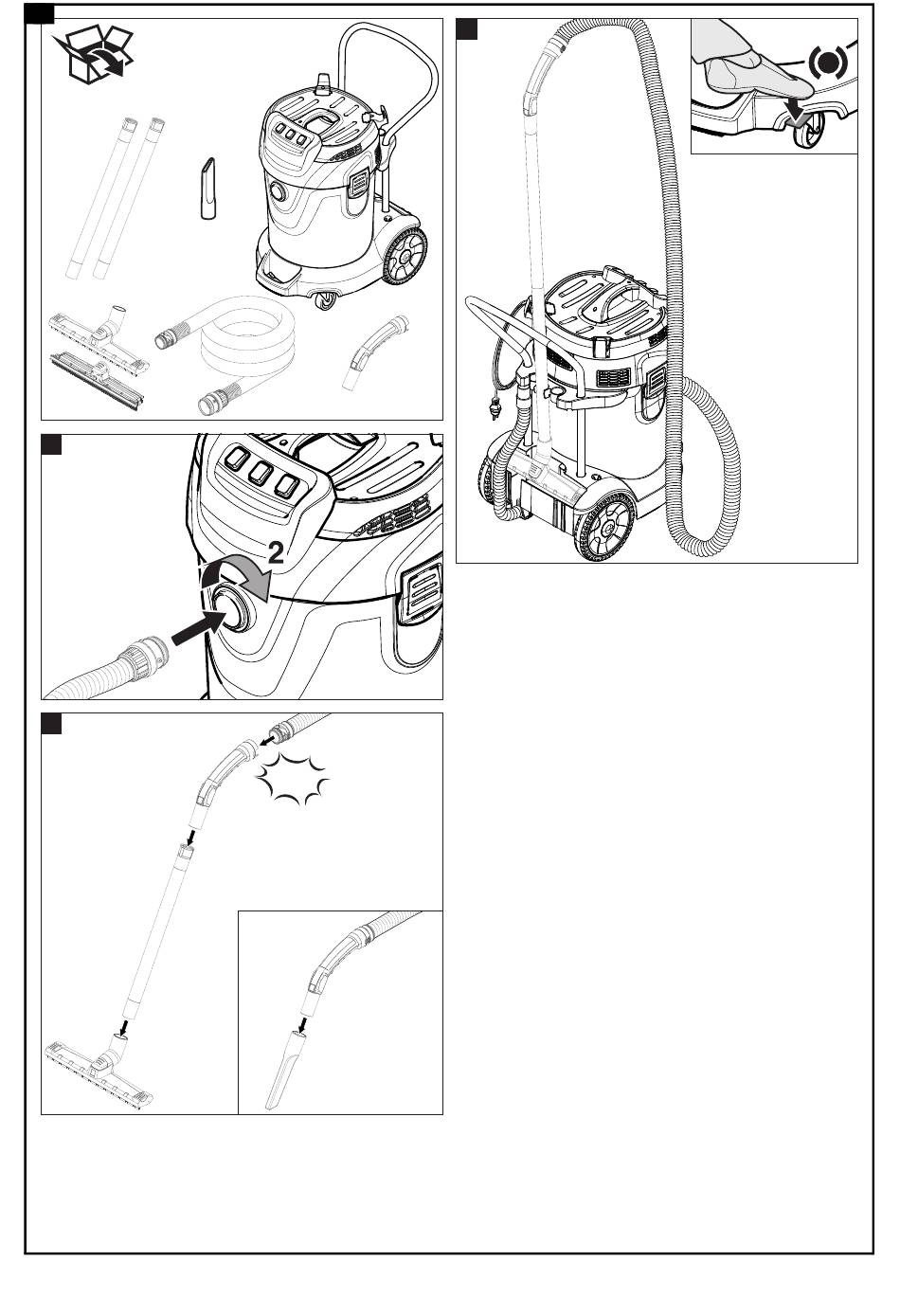 2