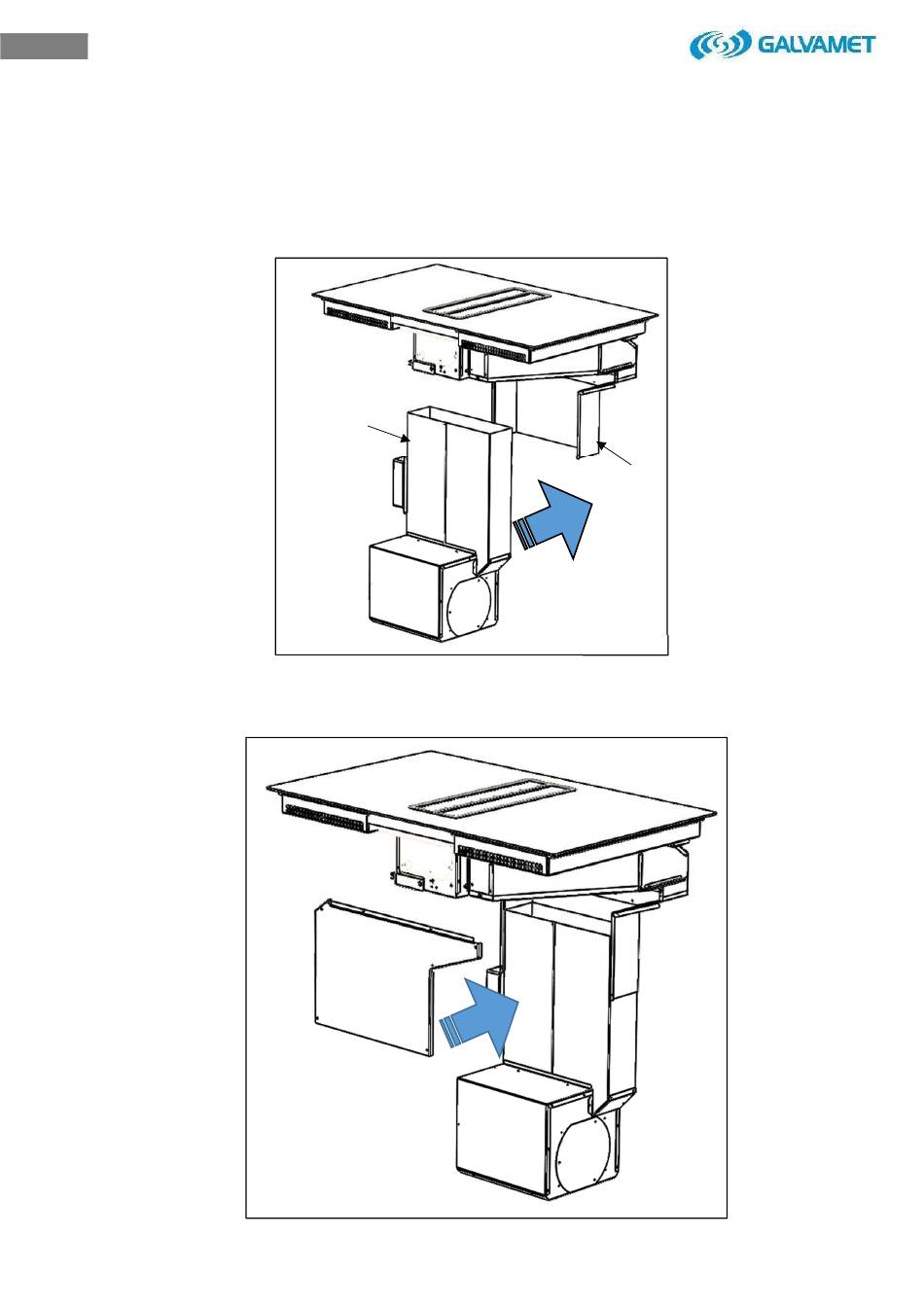 GALVAMET