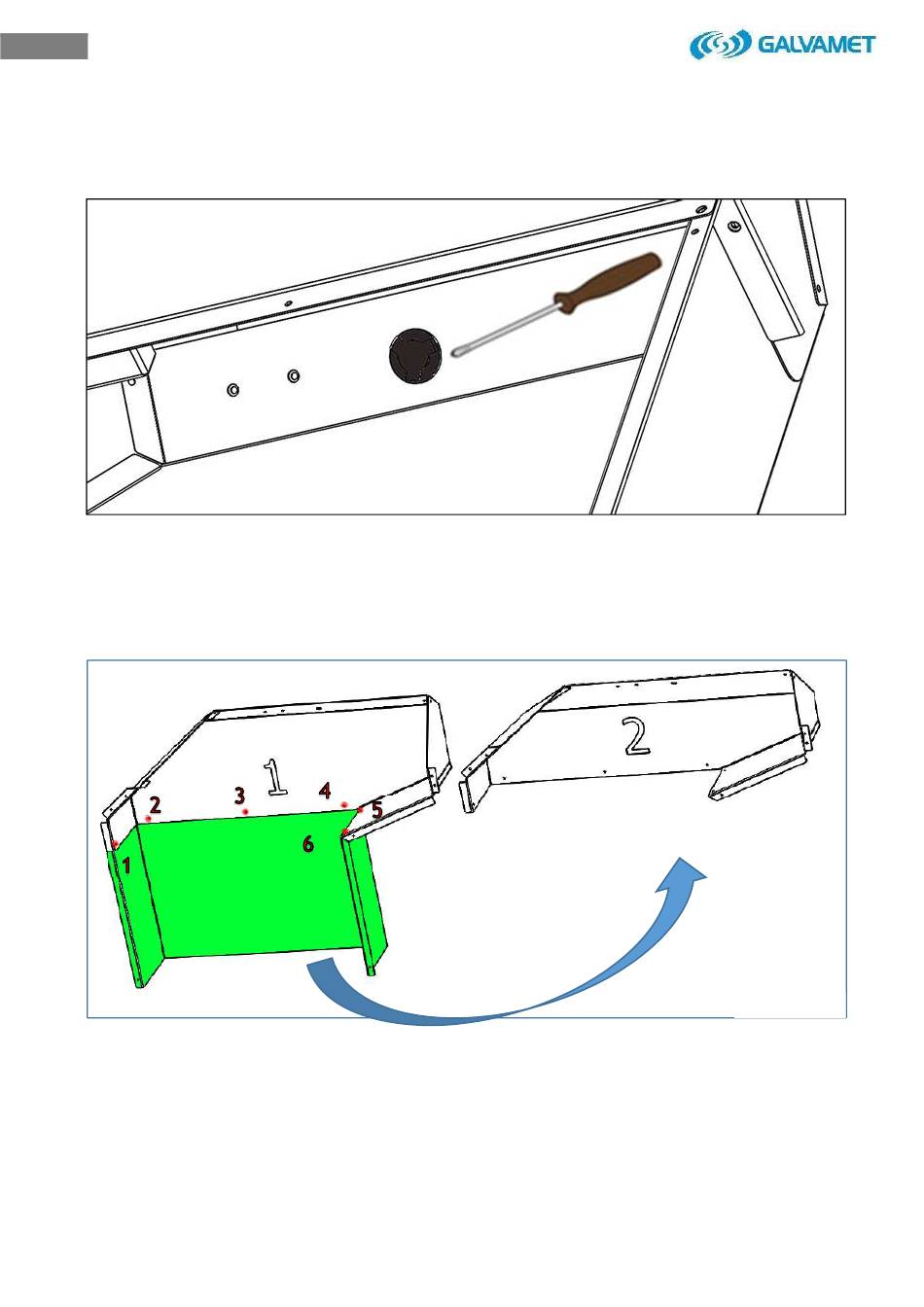 GALVAMET

1
2
3
4
5
6
1
2