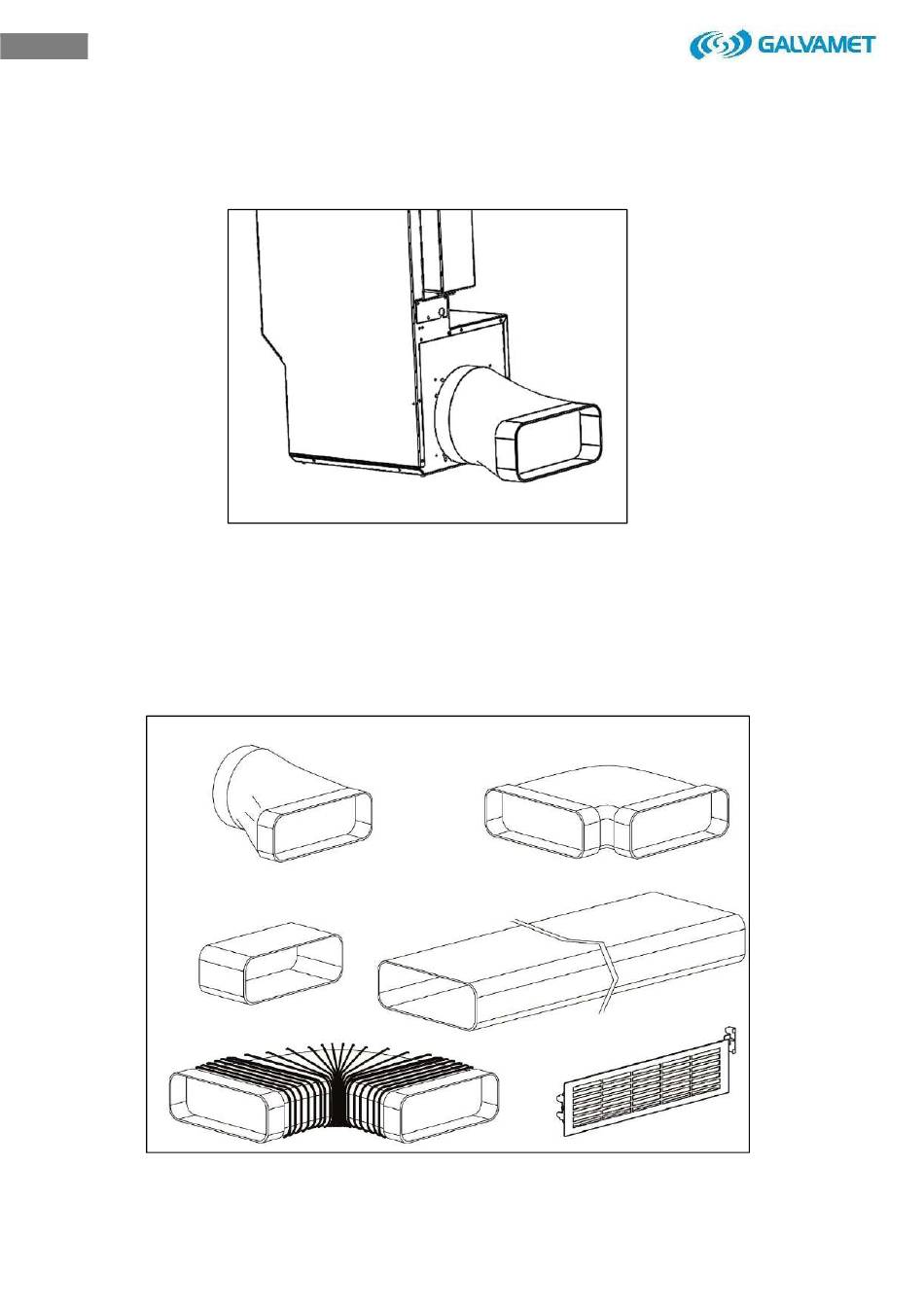 GALVAMET