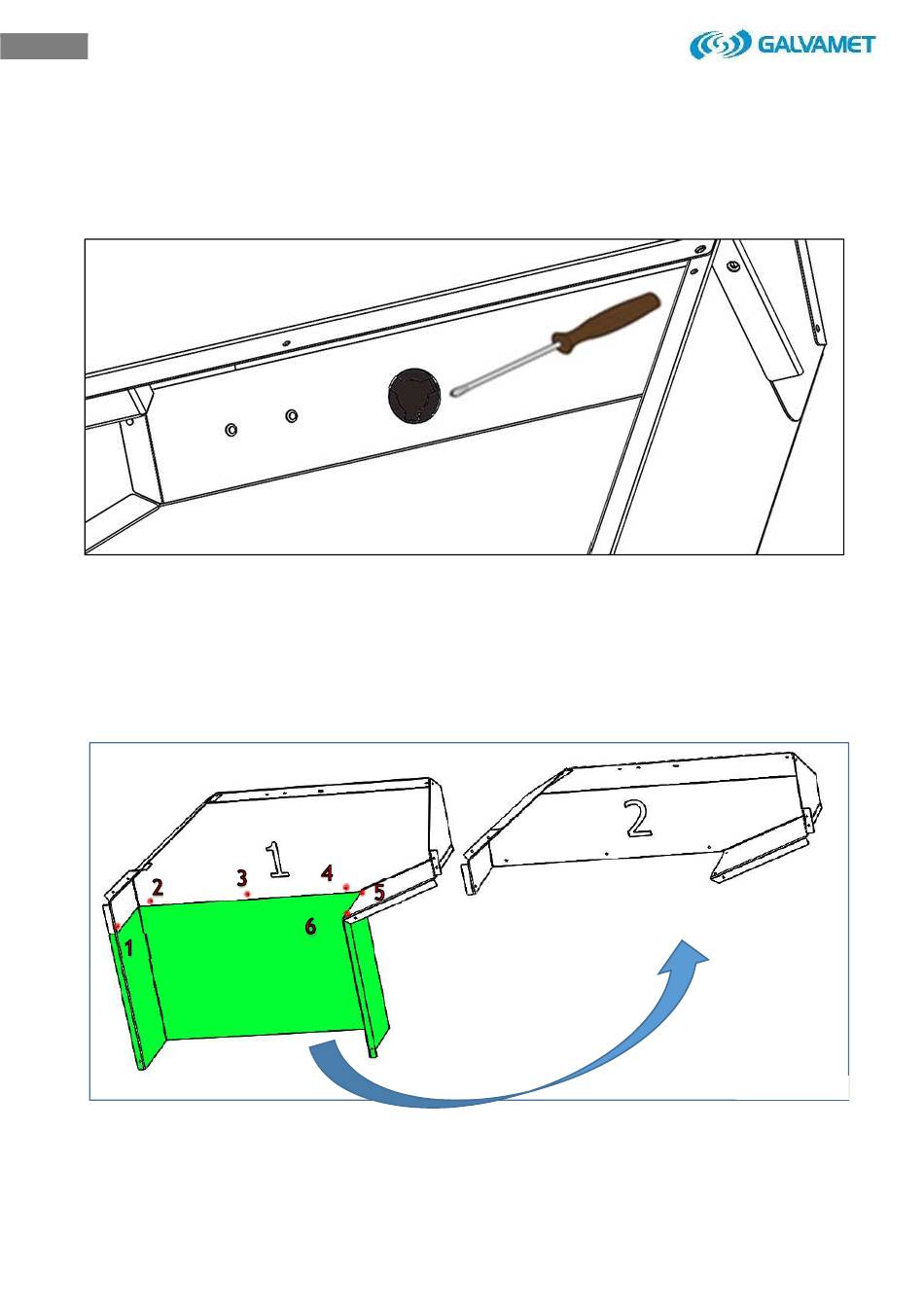 GALVAMET

1
2
3
4
5
6
1

2