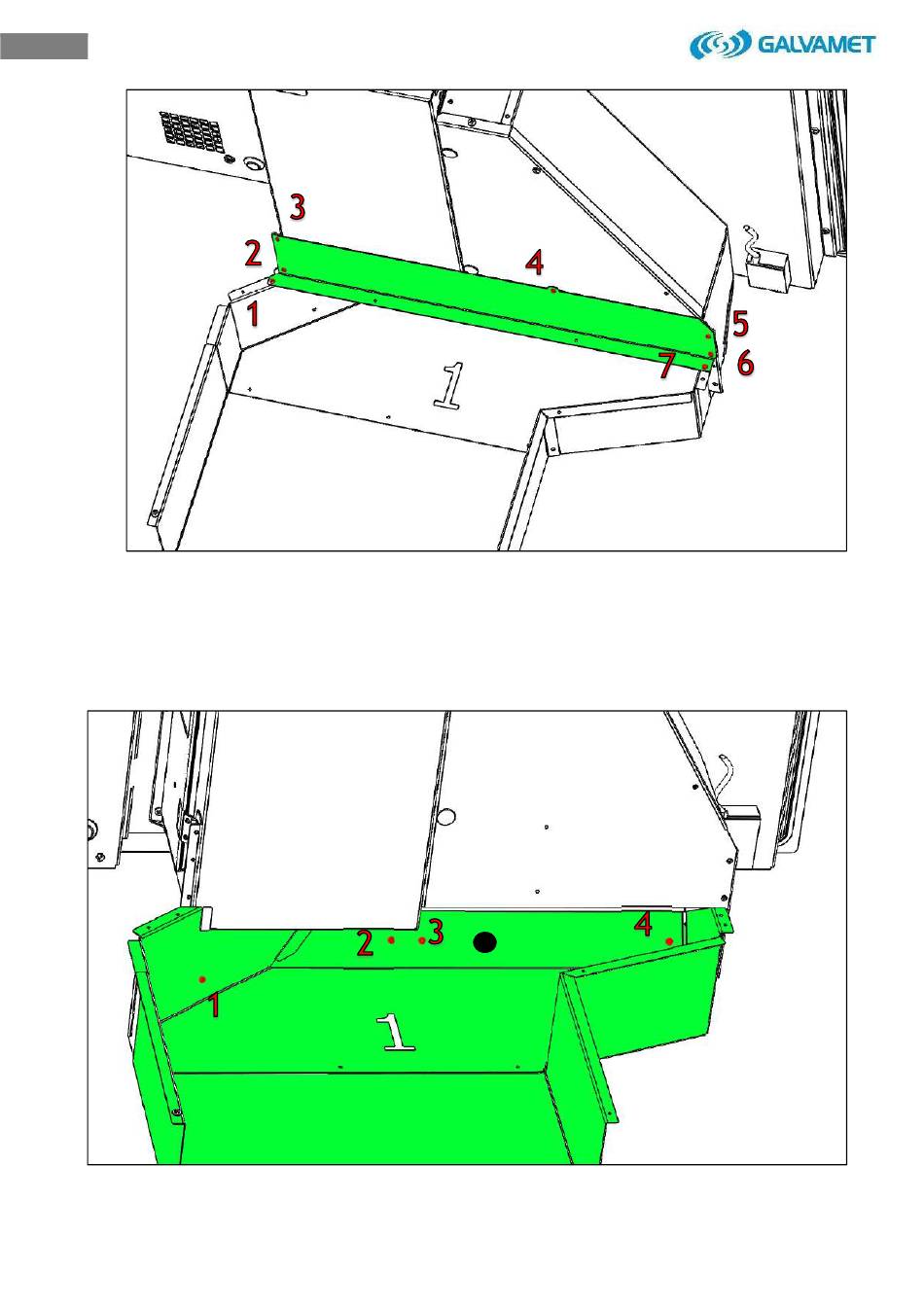 GALVAMET

3
2
4
1
5
7
6
1

2
3
4
1
1