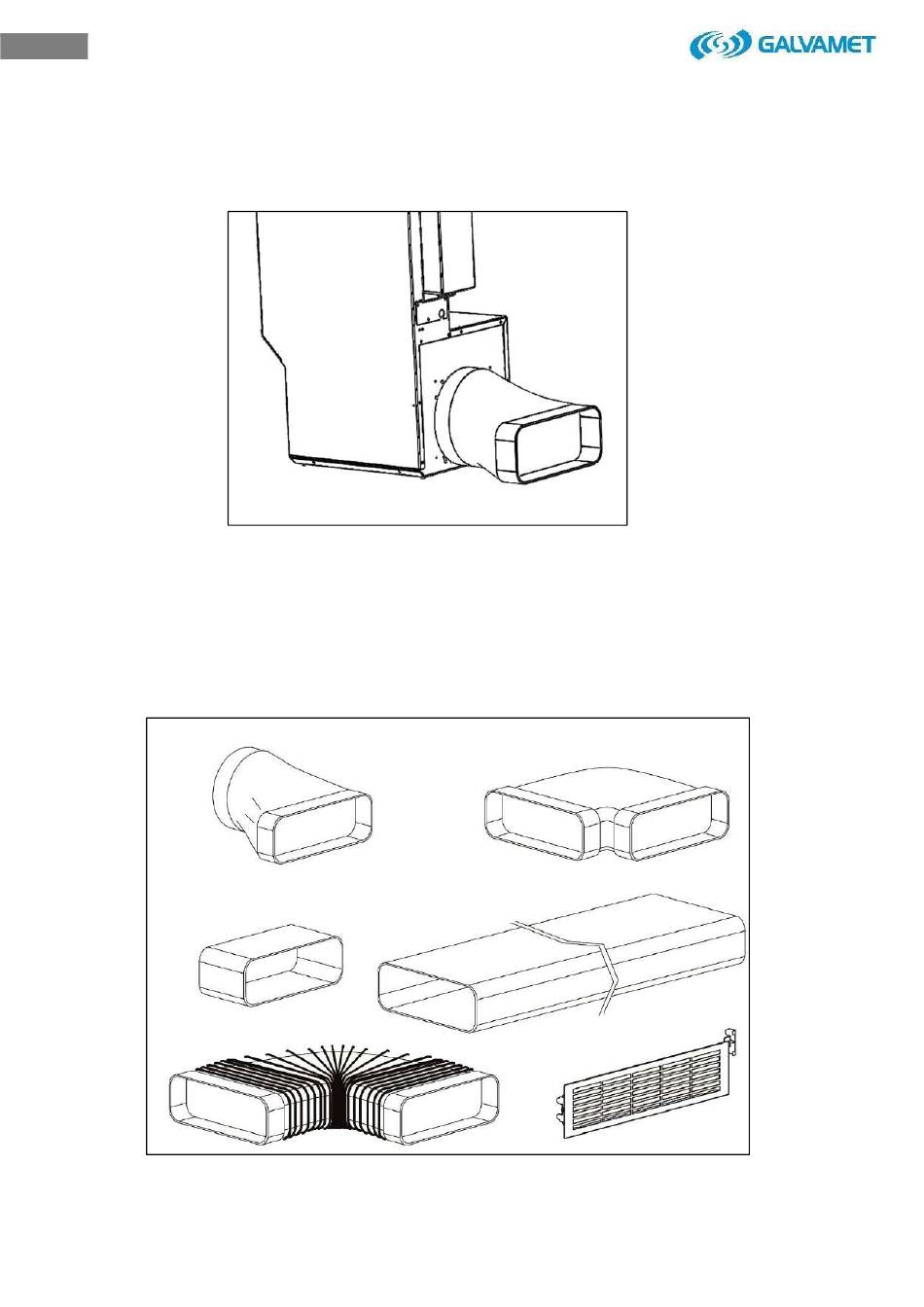 GALVAMET