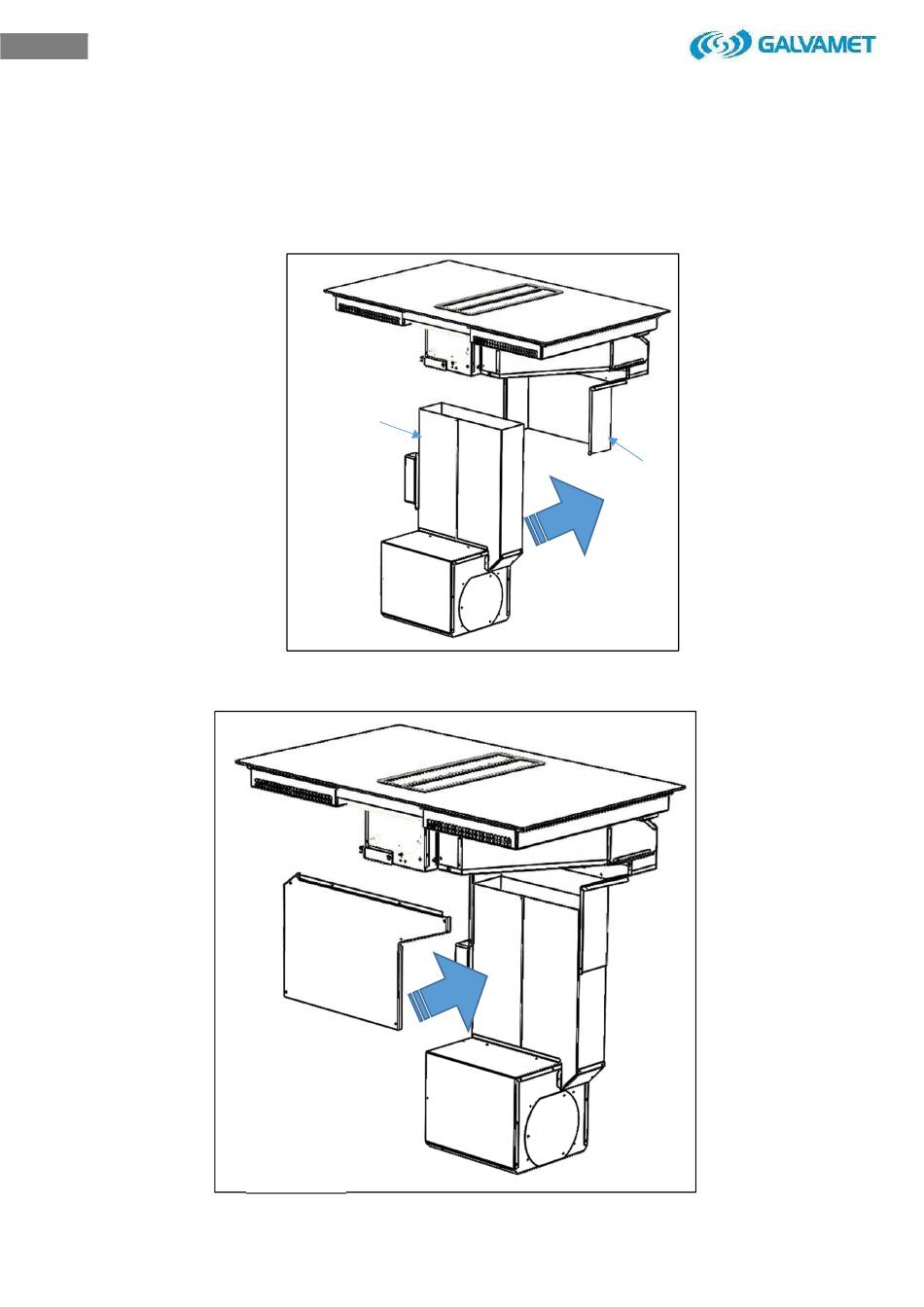 GALVAMET