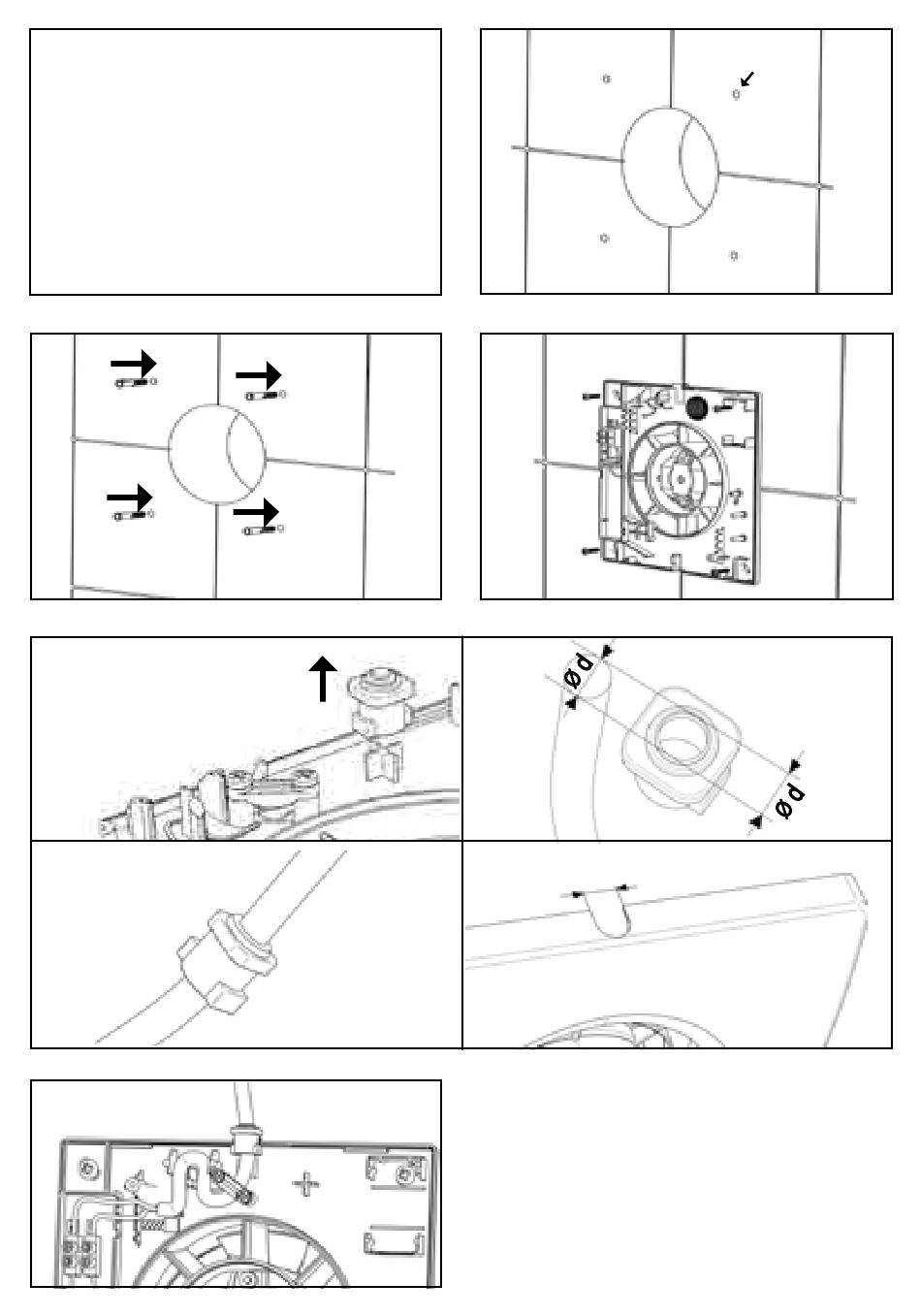 Ø d

Ø d