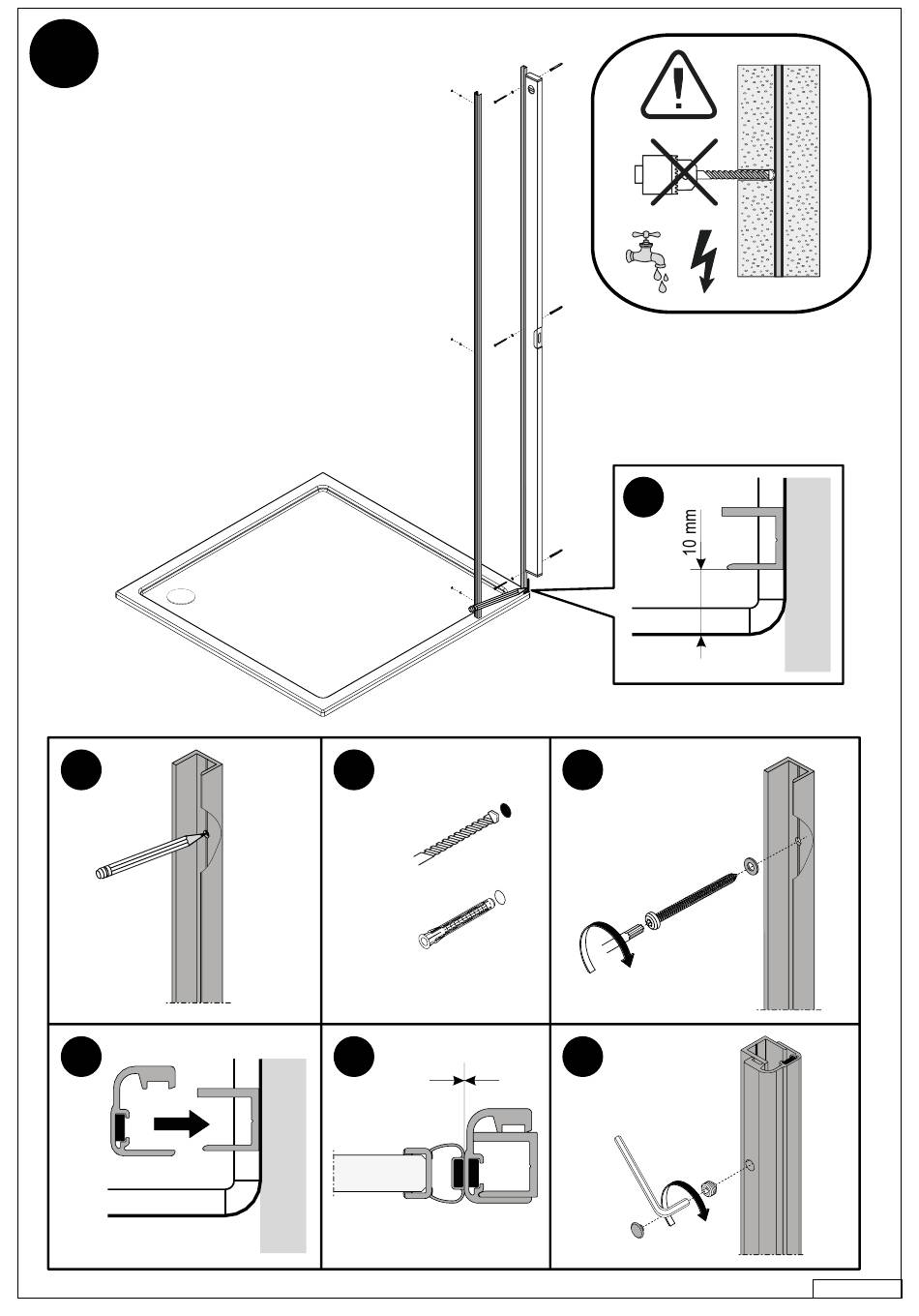 10 mm