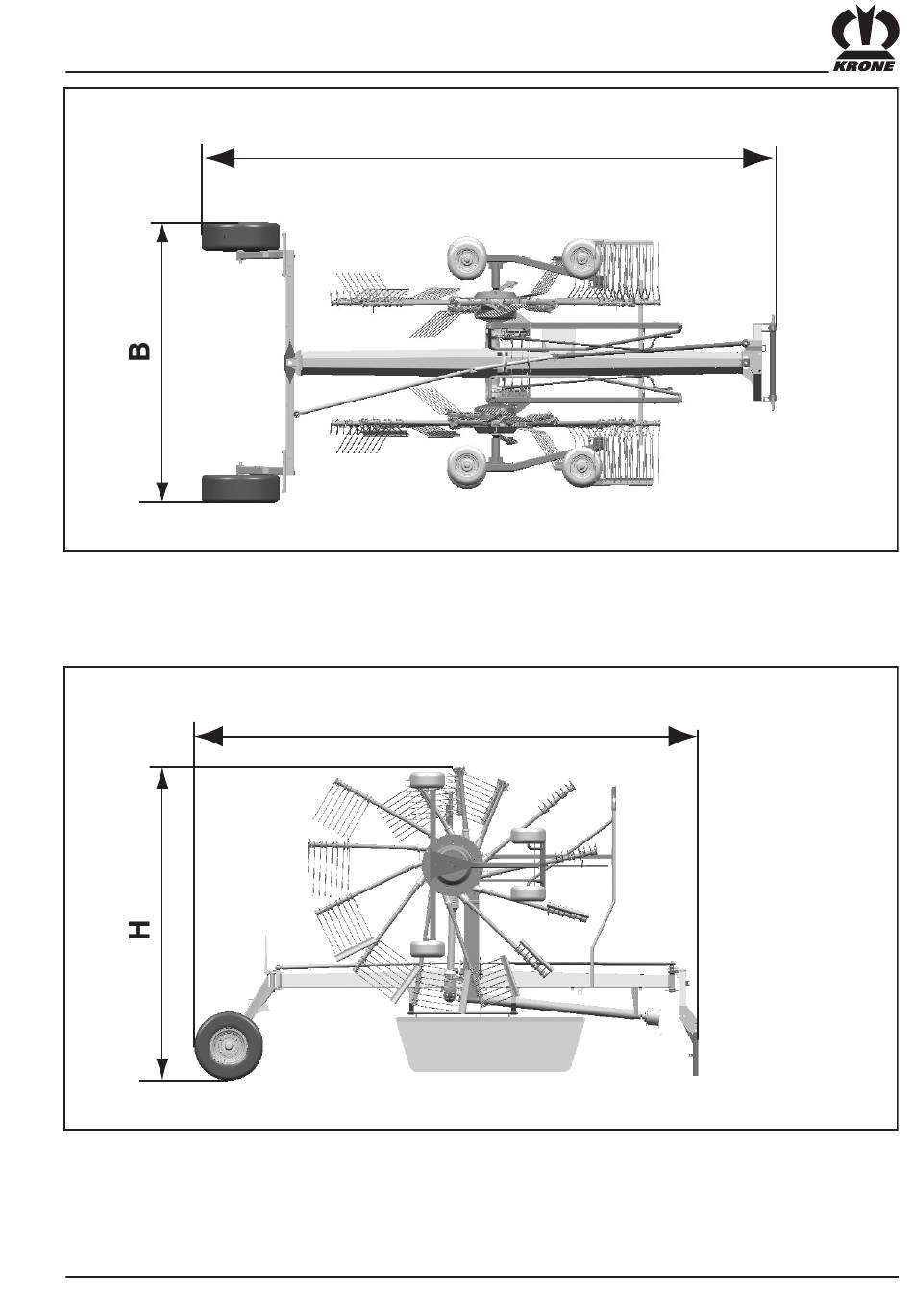 KRONE

B

H