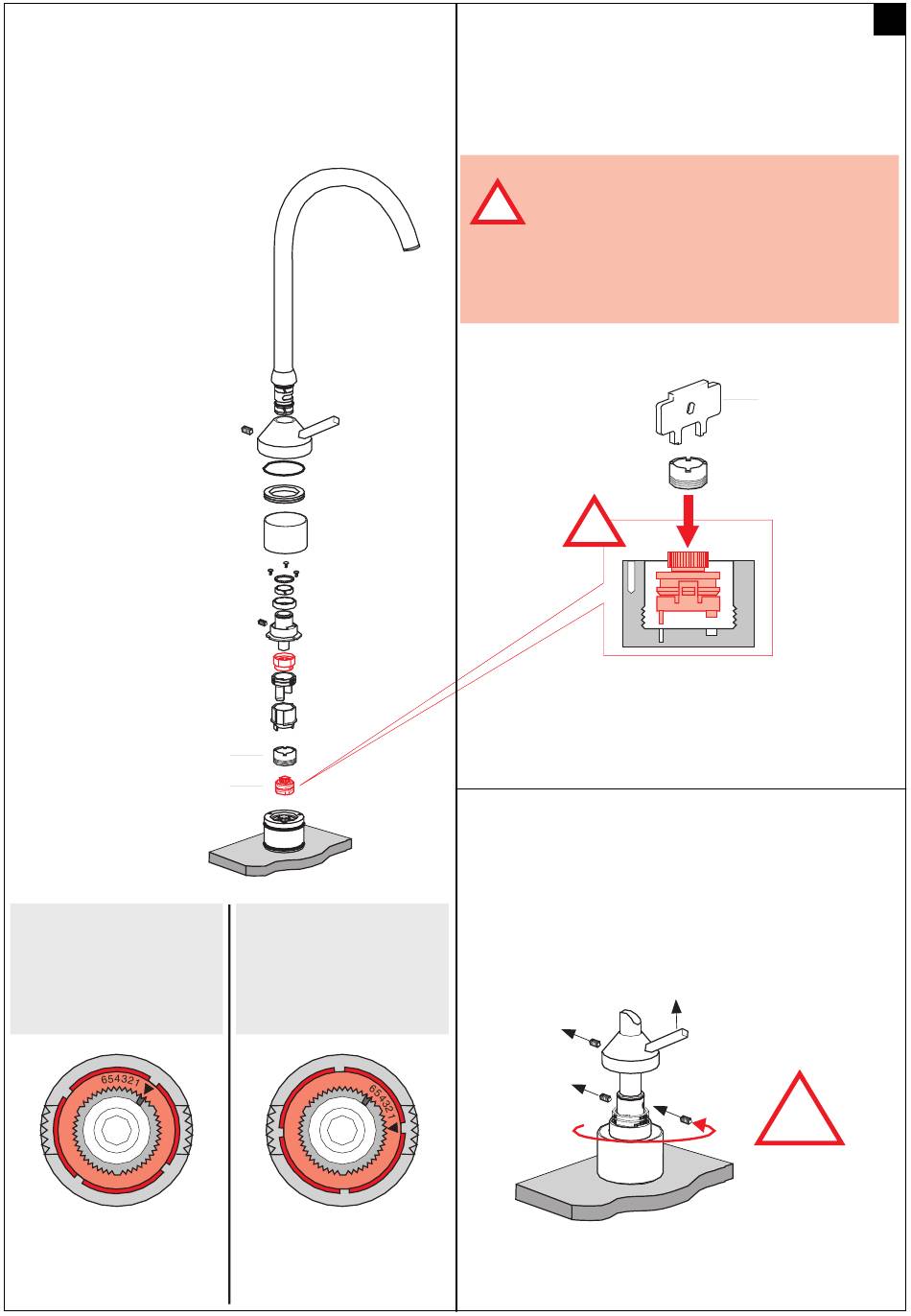 654321

654321