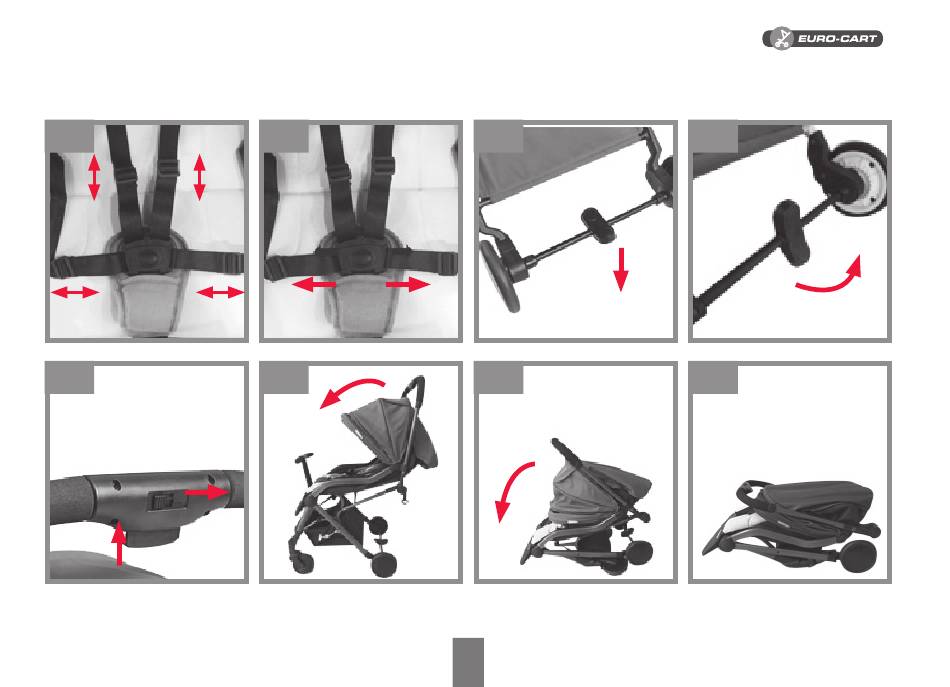 EURO-CART