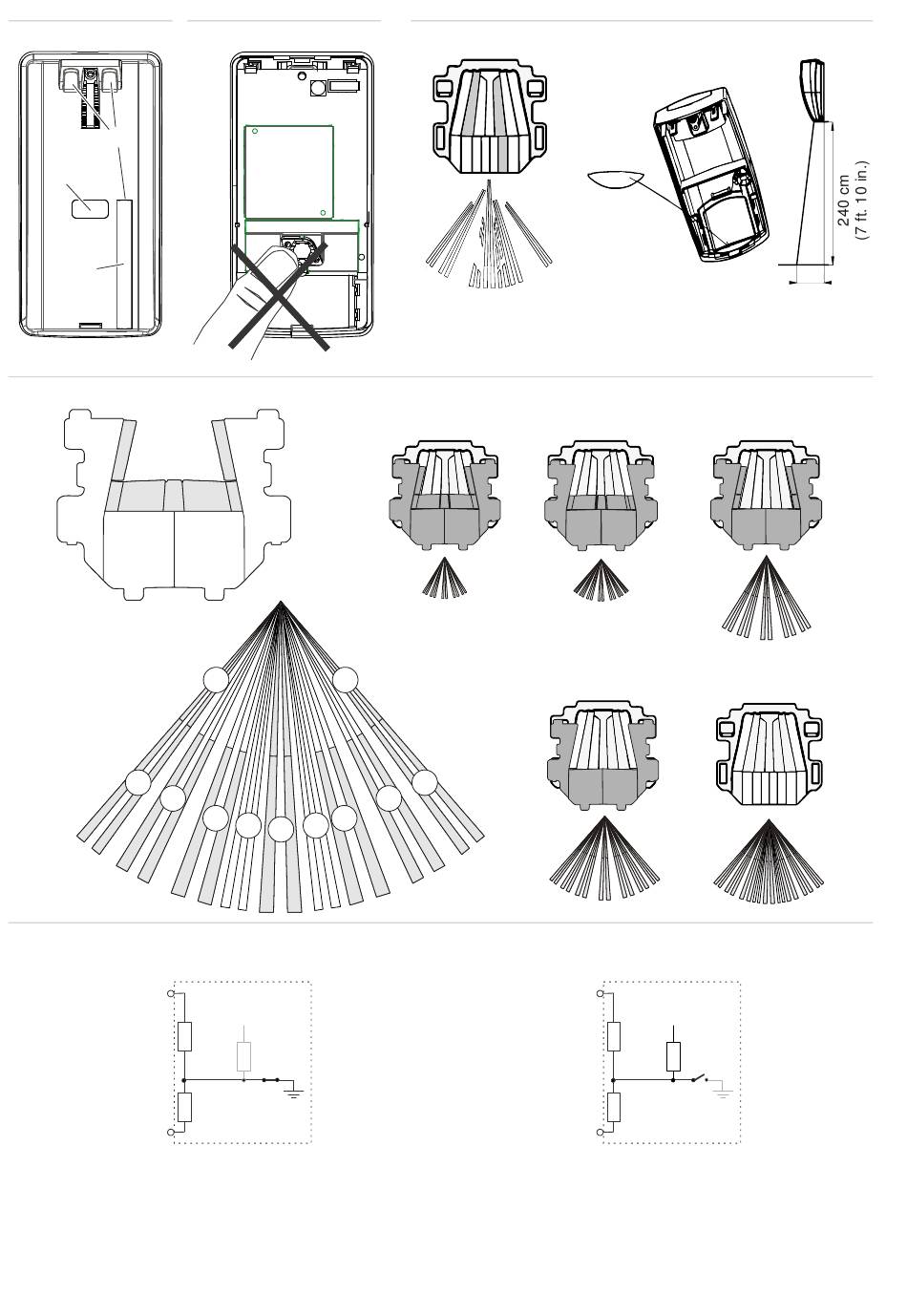 240 cm
(7 ft. 10 in.)