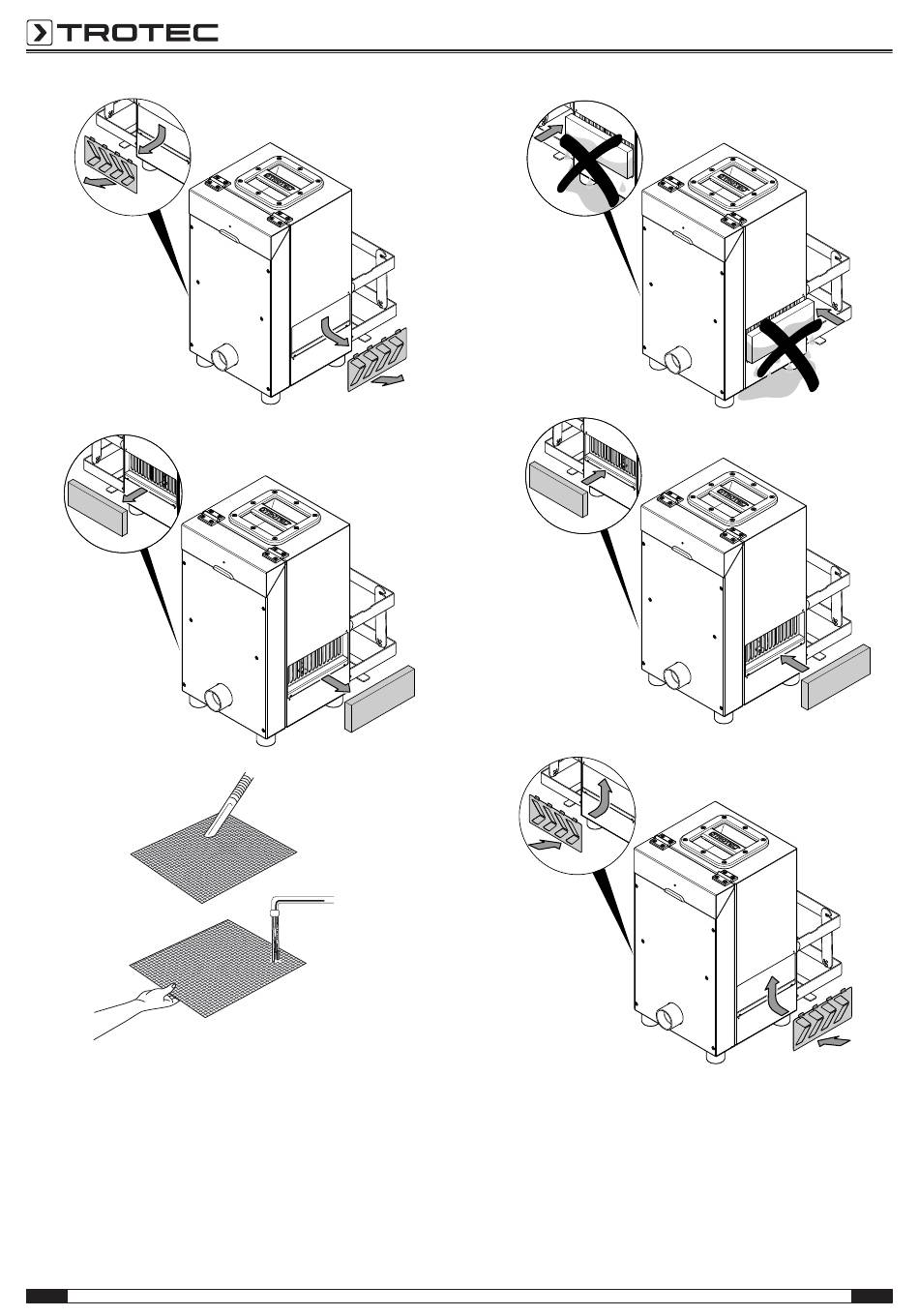 TROTEC