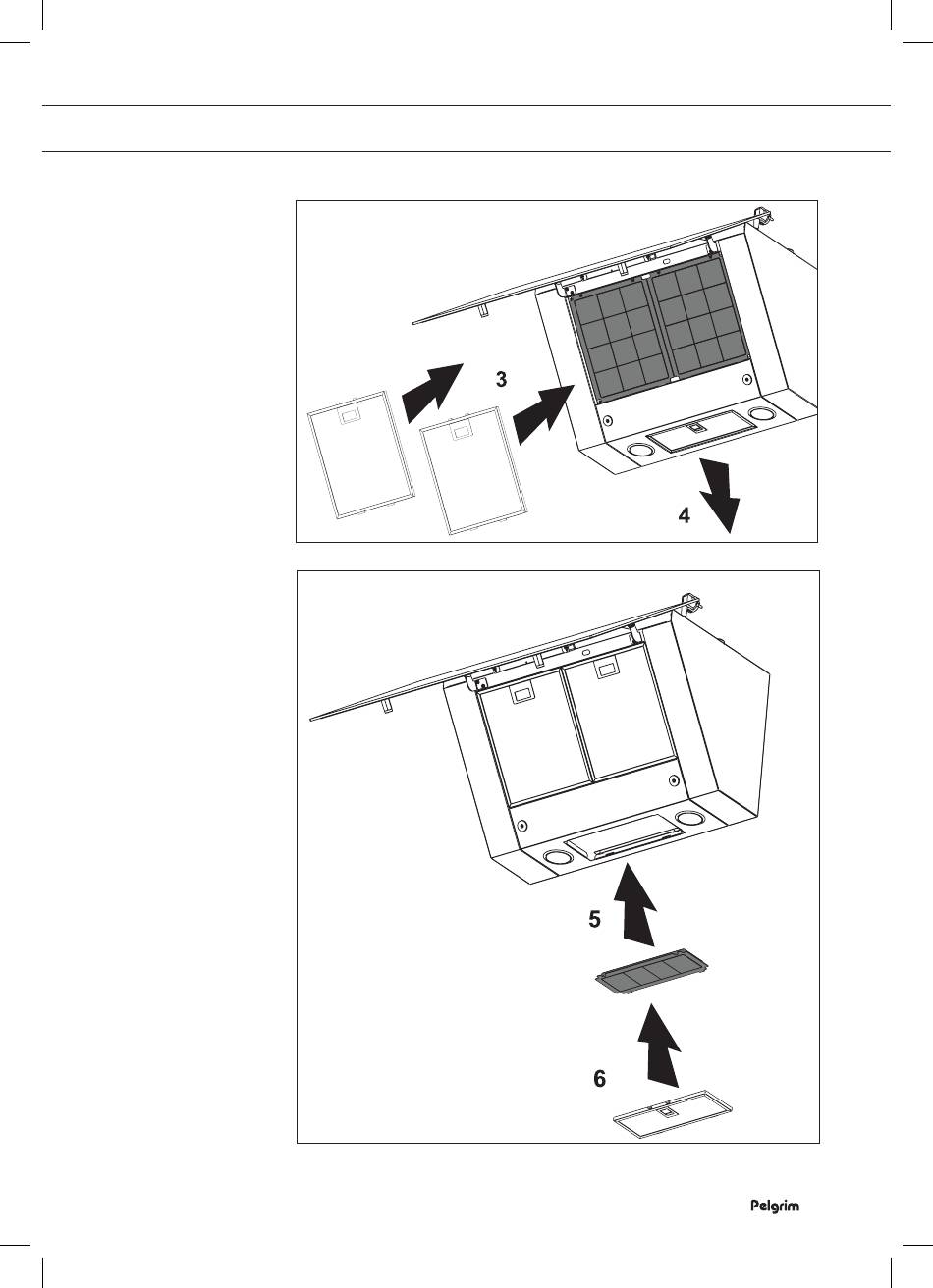 3

4

5

6

Pelgrim