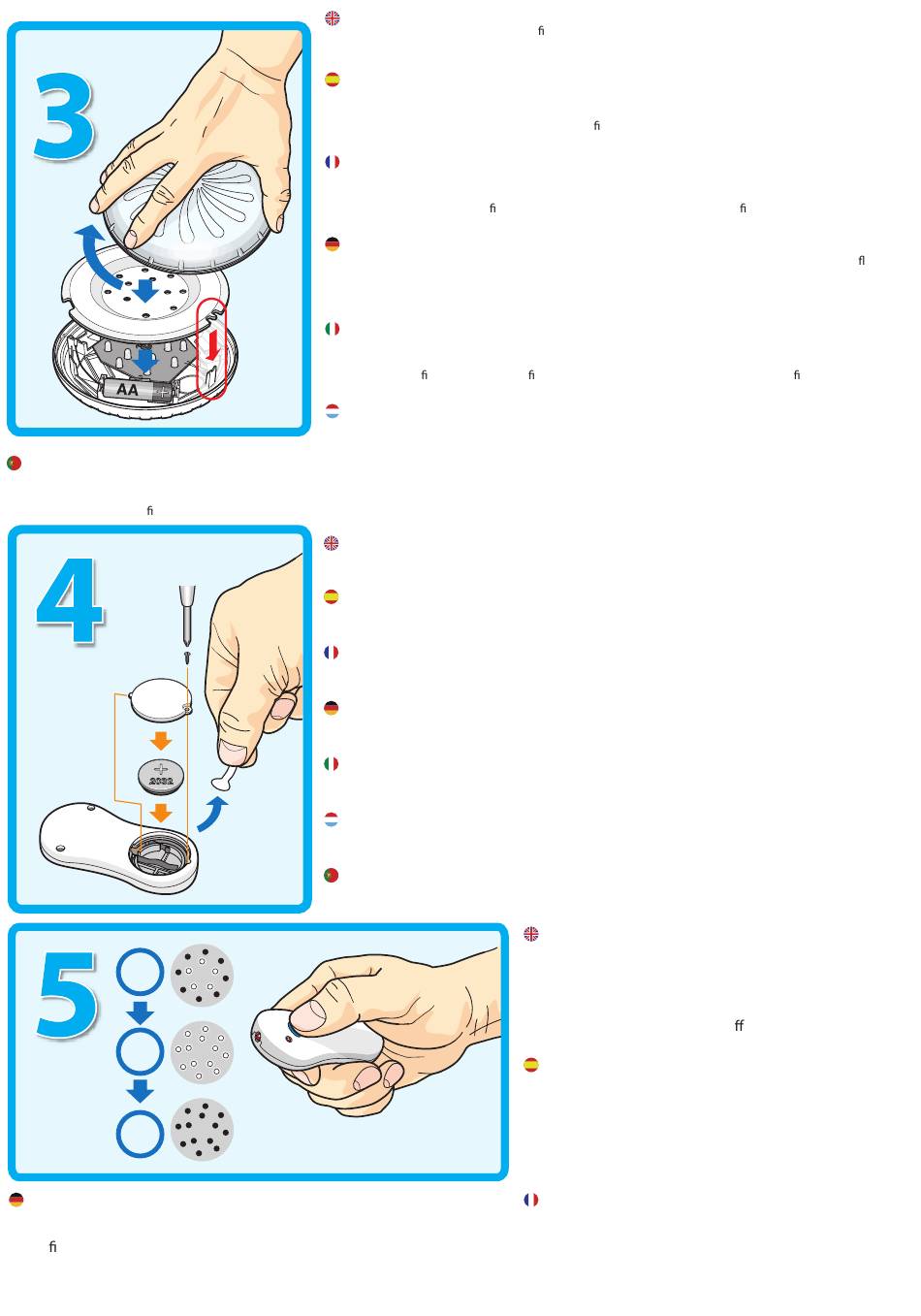 3

AA

ﬁ

ﬁ

ﬁ ﬁ

ﬂ

ﬁ ﬁ ﬁ

ﬁ

4

2032

5

ﬀ

ﬁ