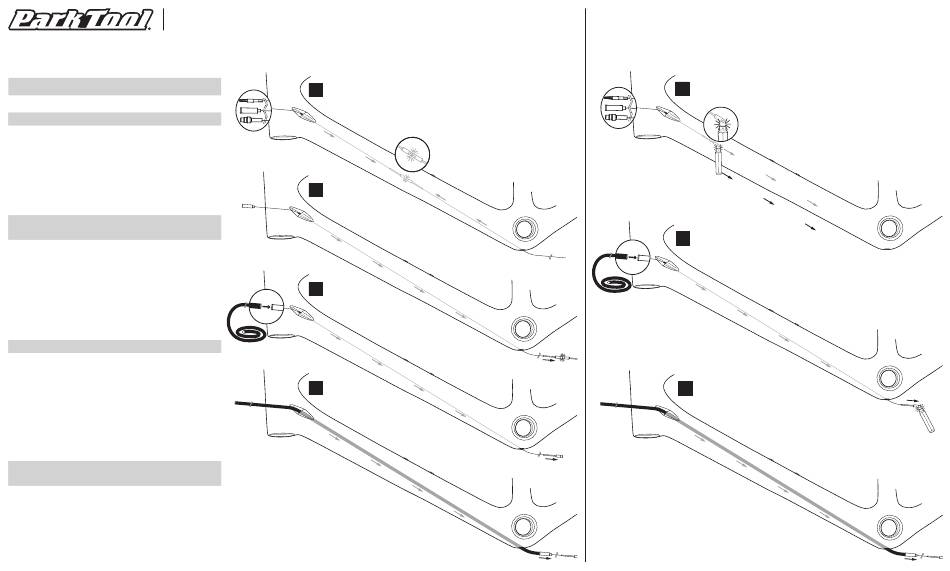 Park Tool