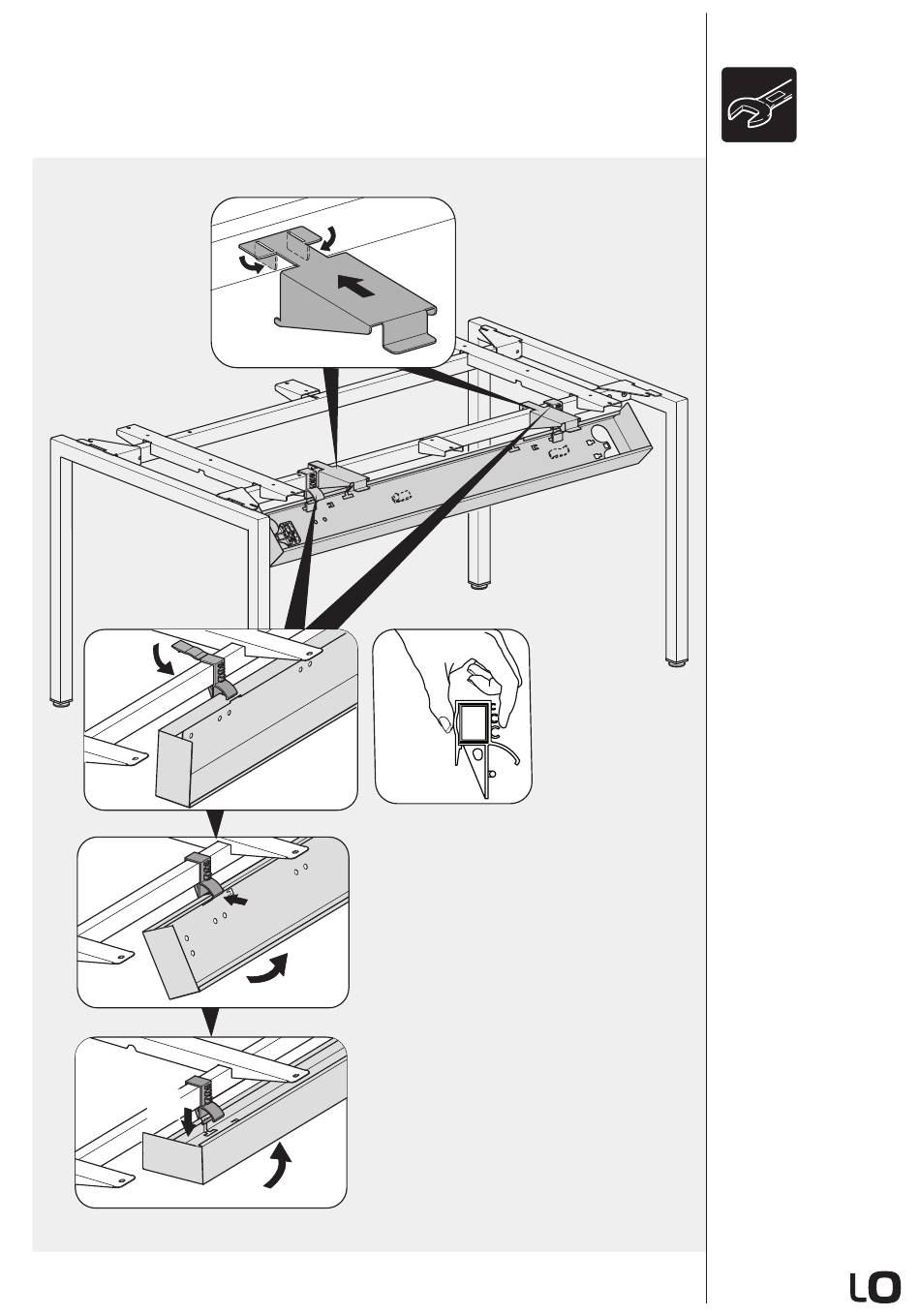 LO