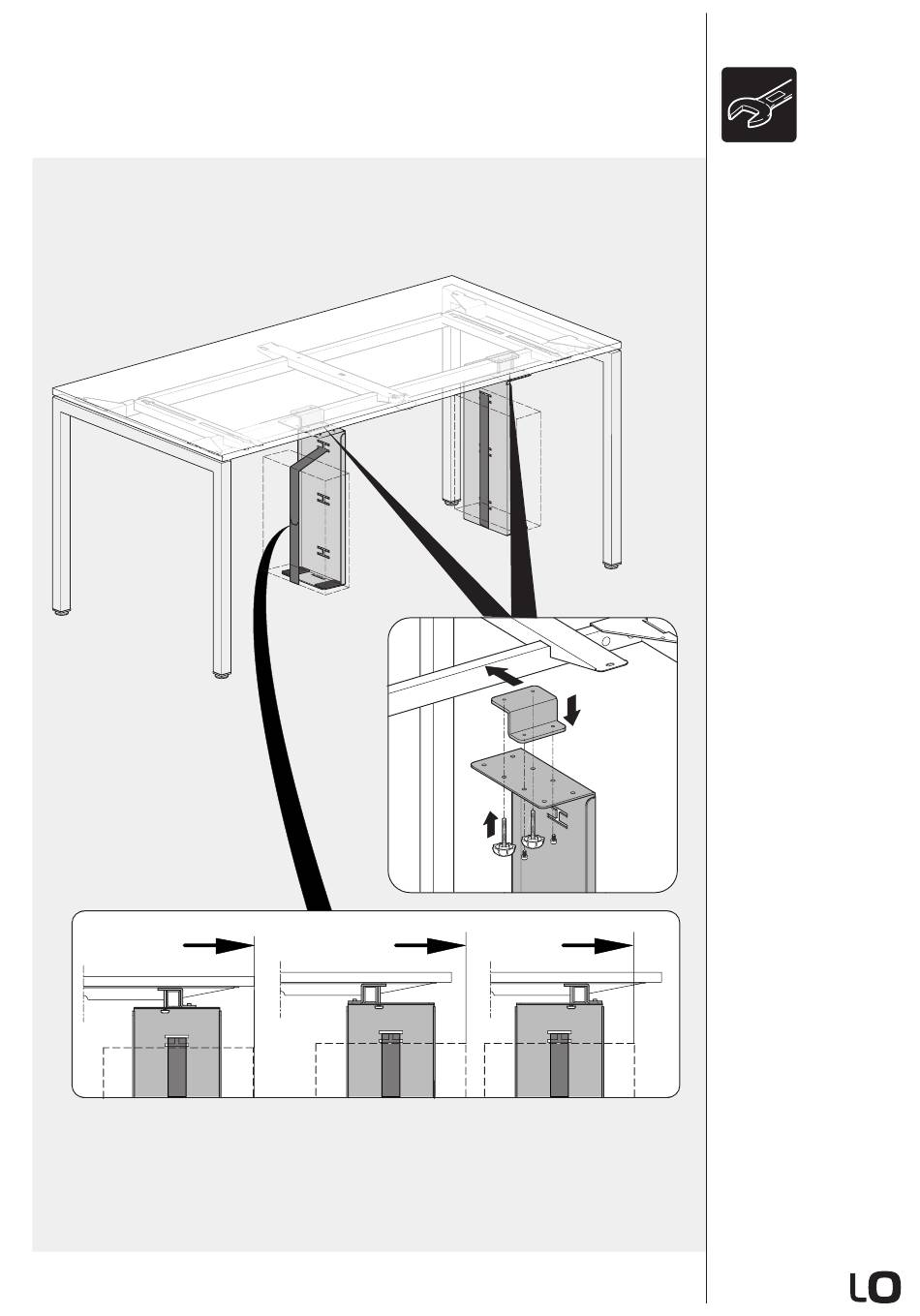 LO