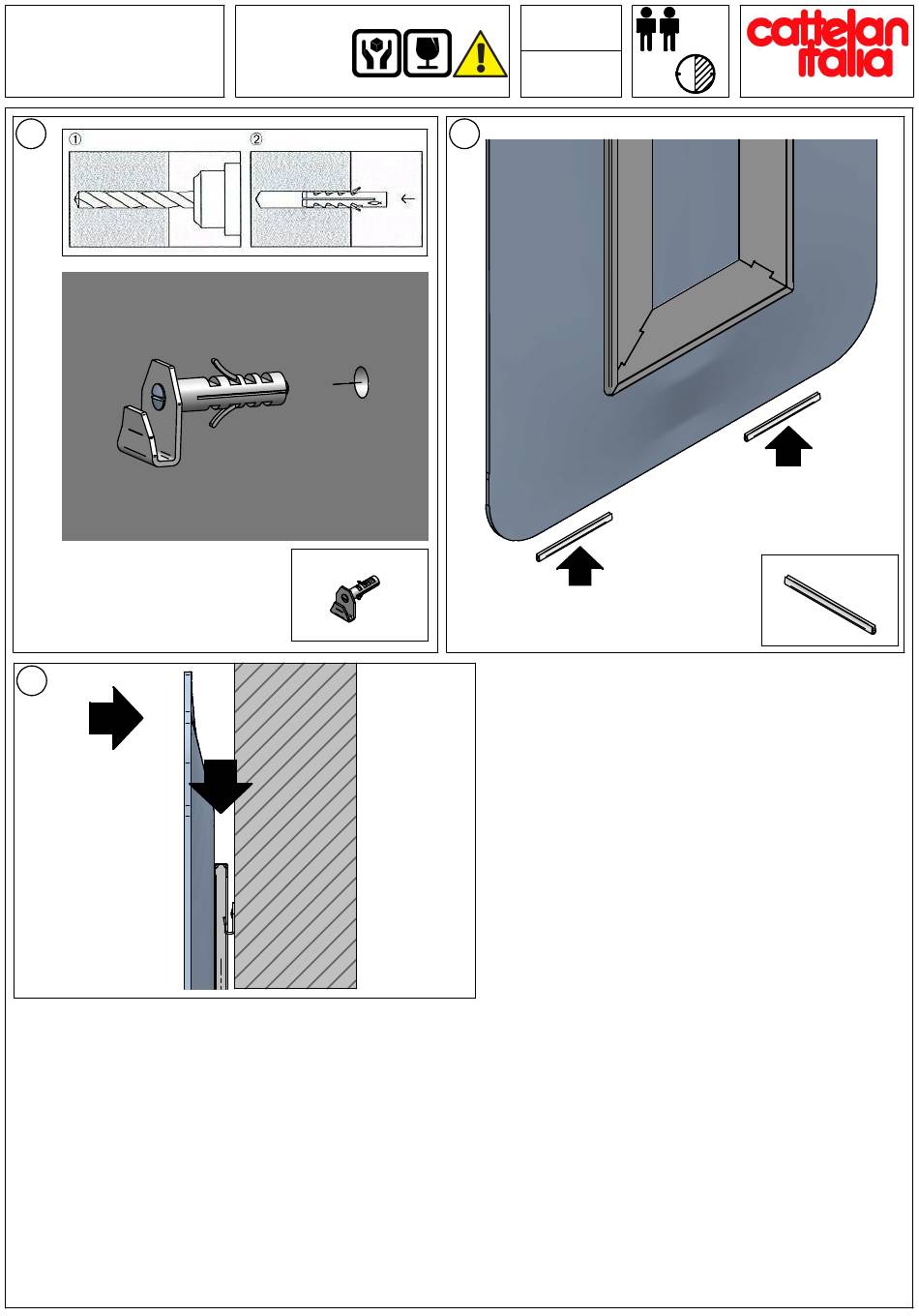 cattelan italia

①

②