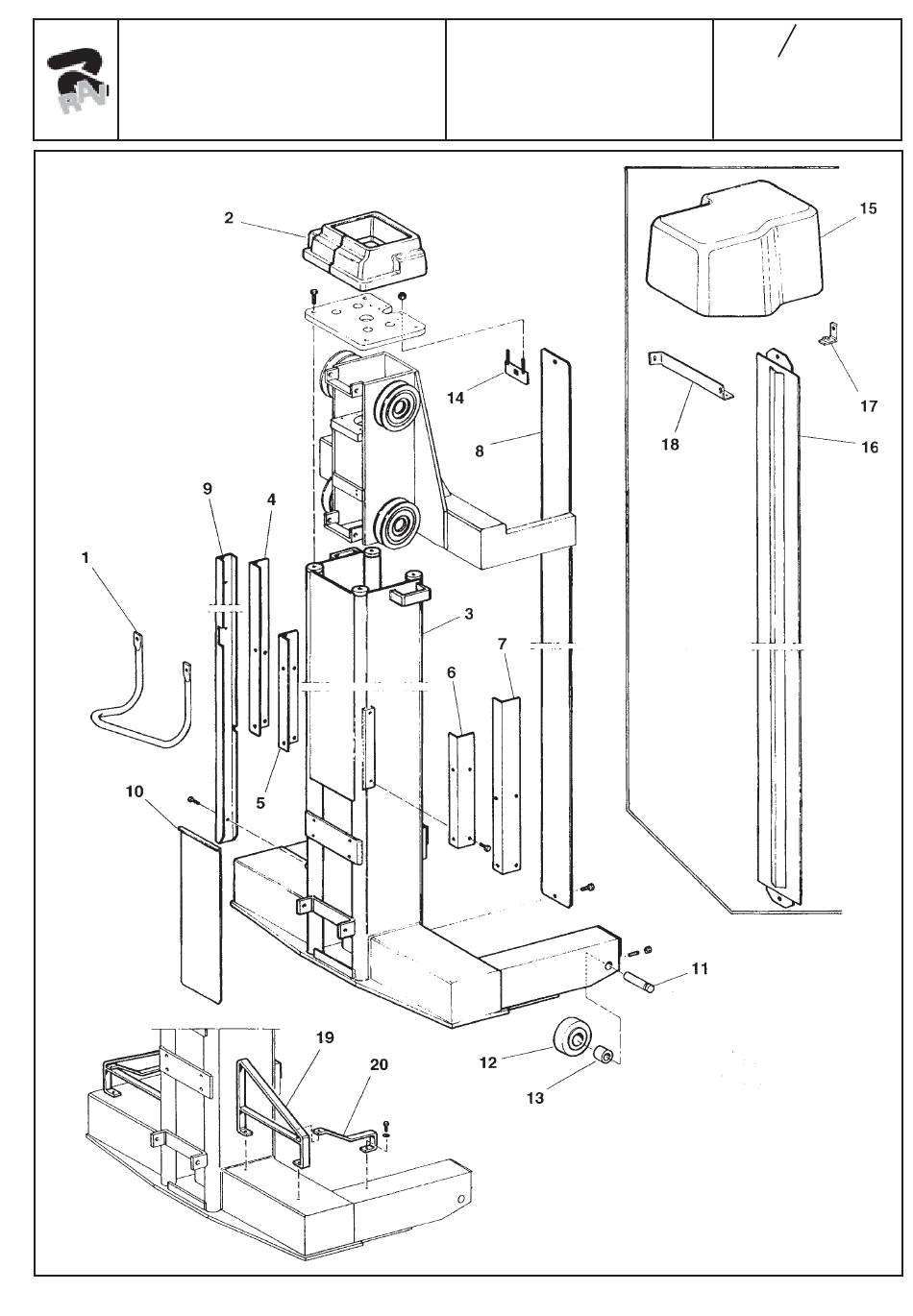 RAV

/

2
15
14
17
8
18
16
9
4
1
3
7
6
5
10
11
12
13
19
20