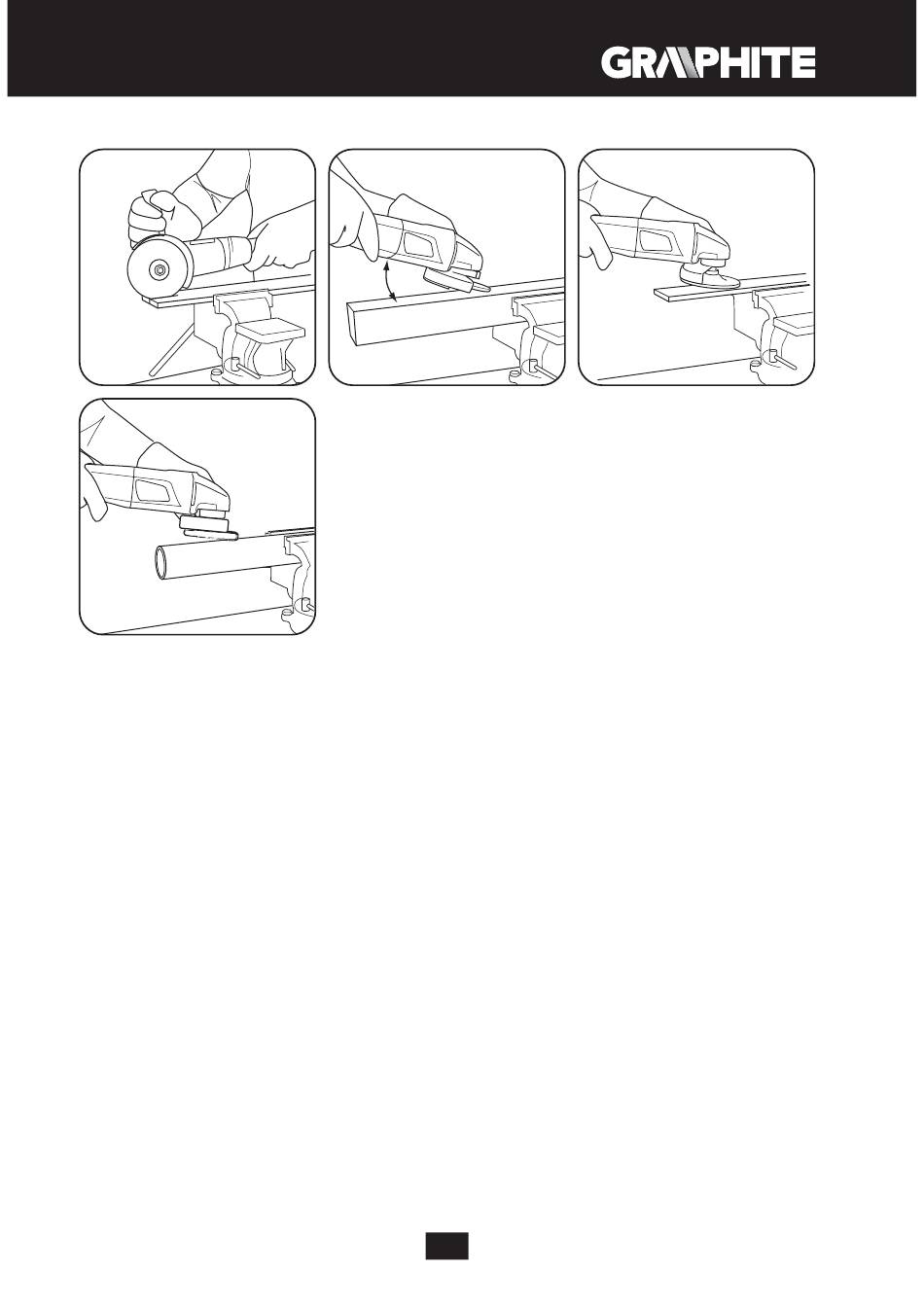 GRAPHITE