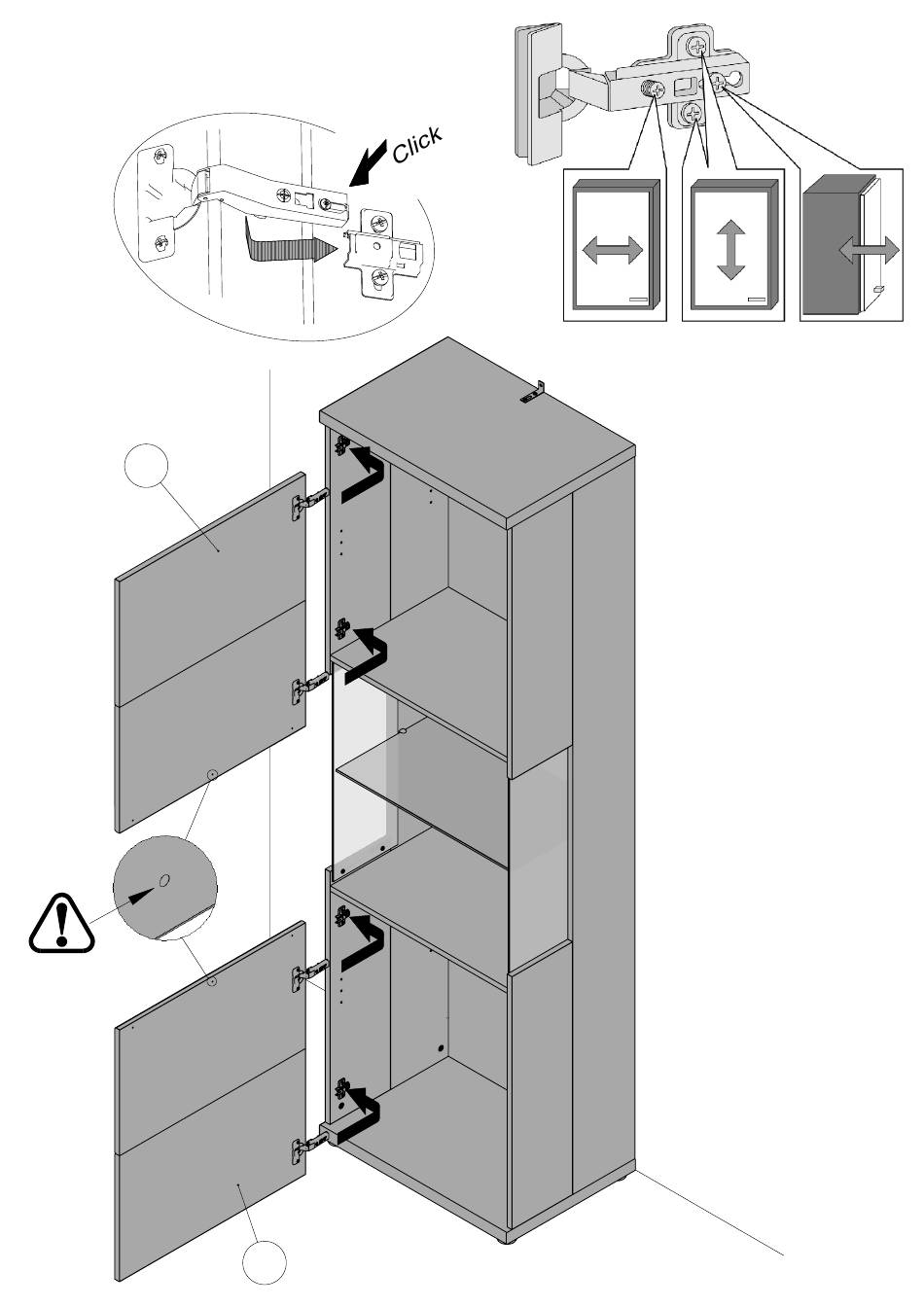 Click