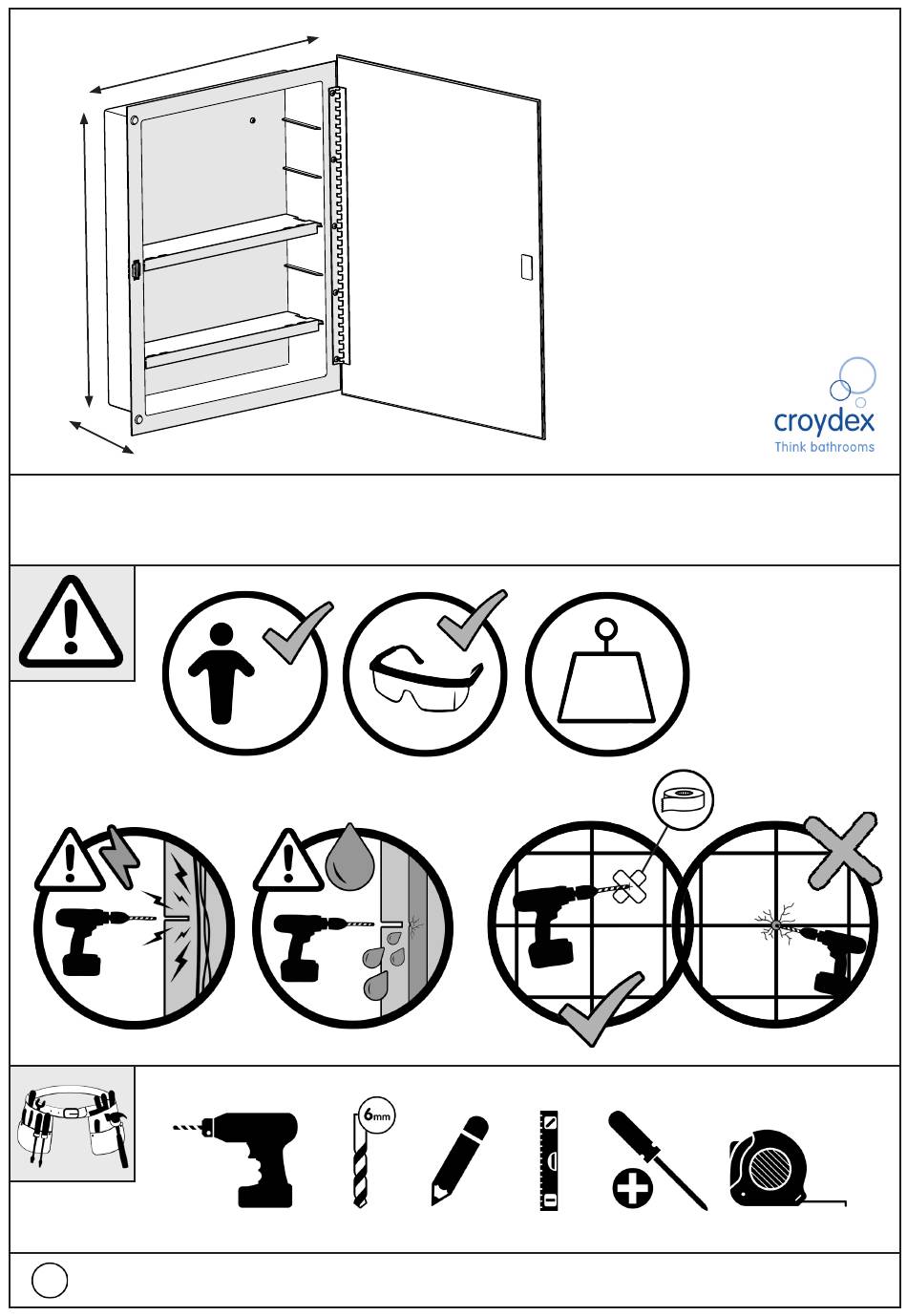 croydex
Think bathrooms

6mm