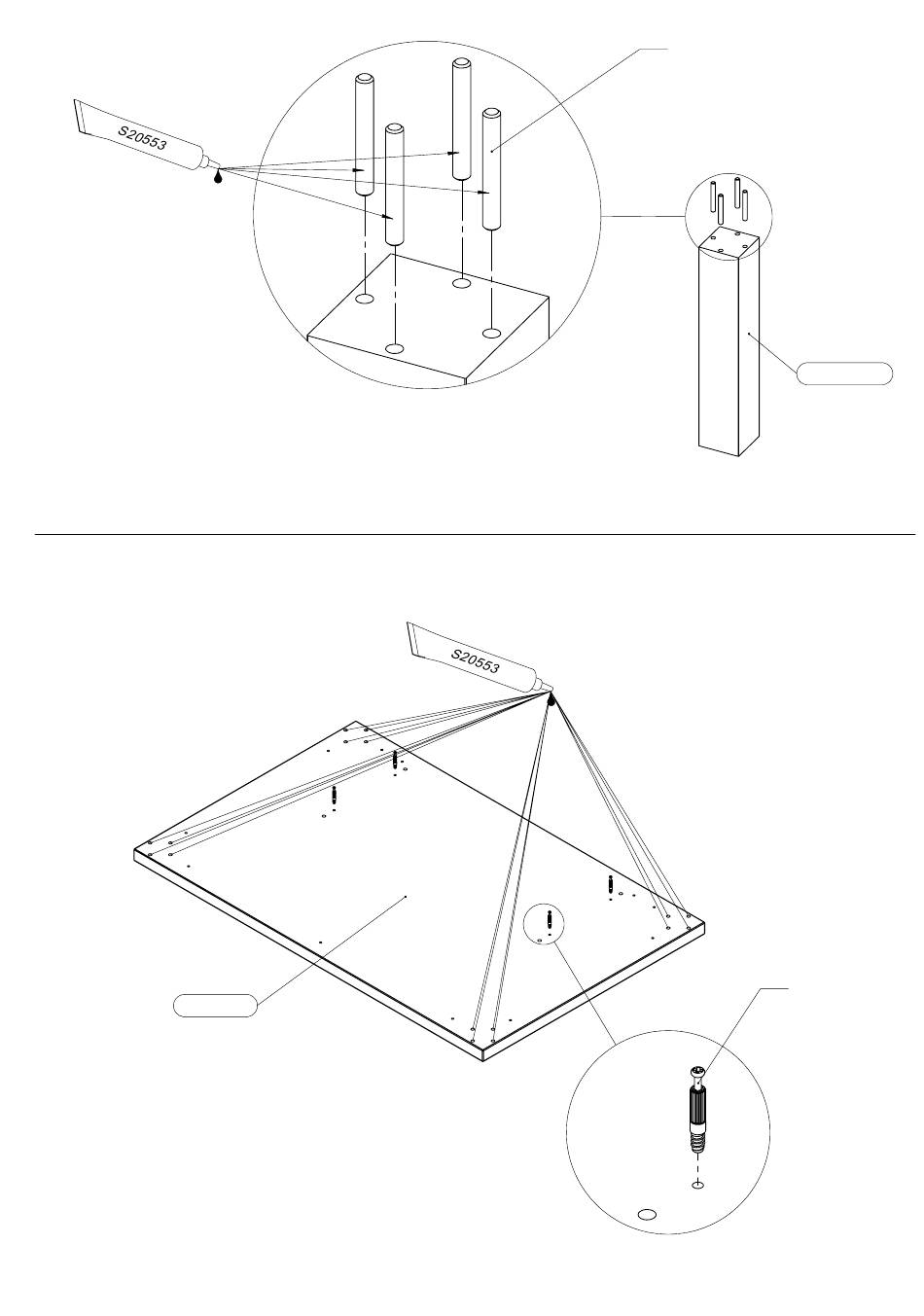 S20553

S20553