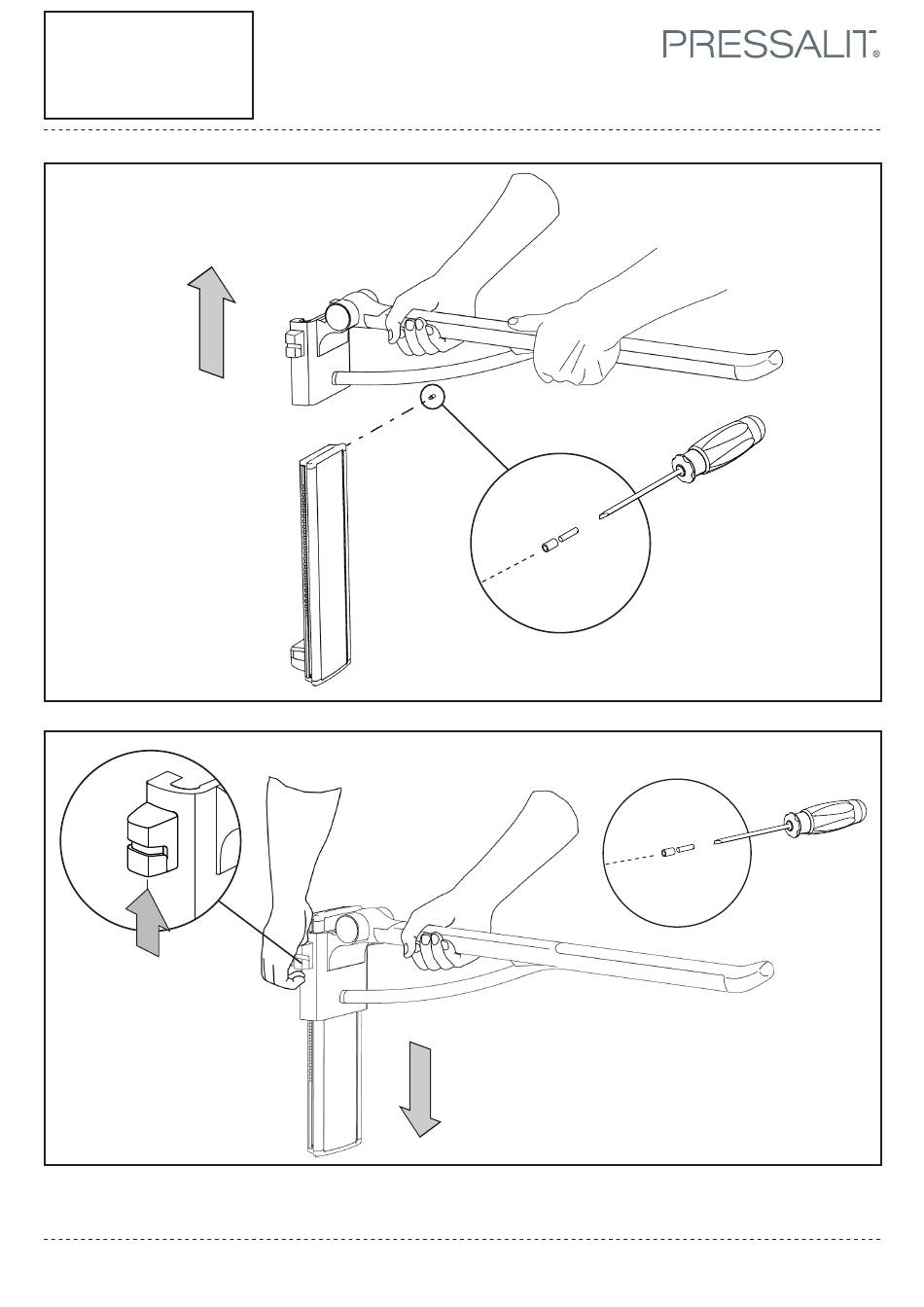 PRESSALIT®