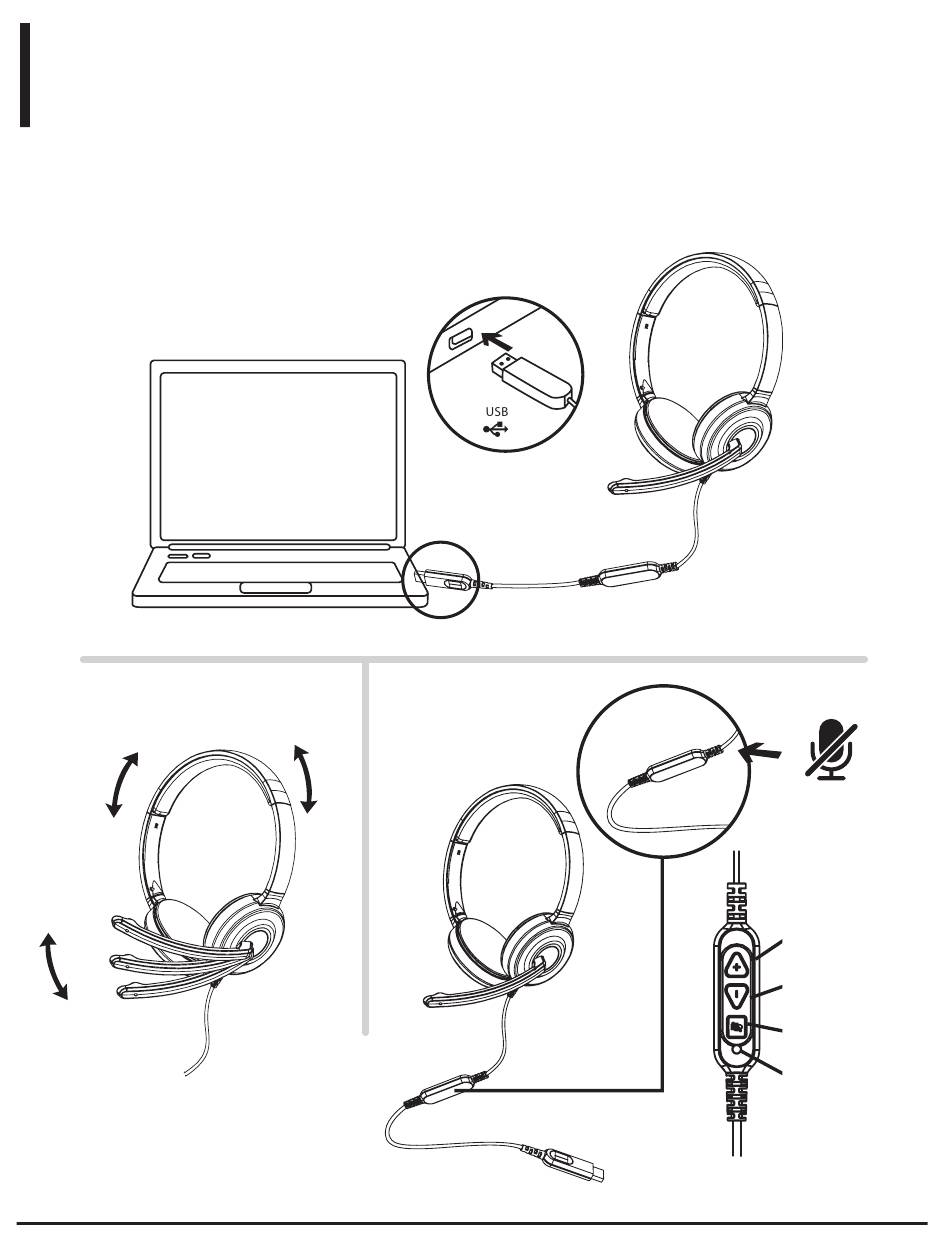 USB