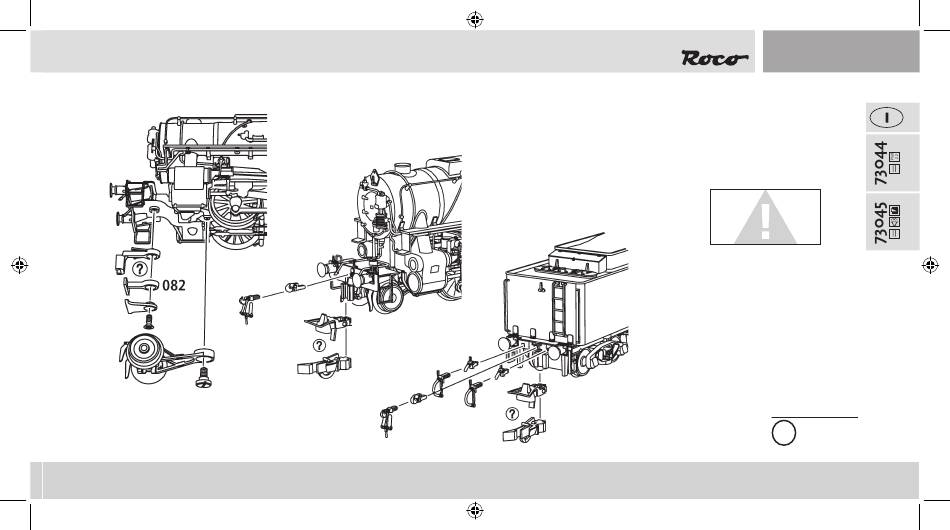 Roco

I

73044

73045

082

?

?

?