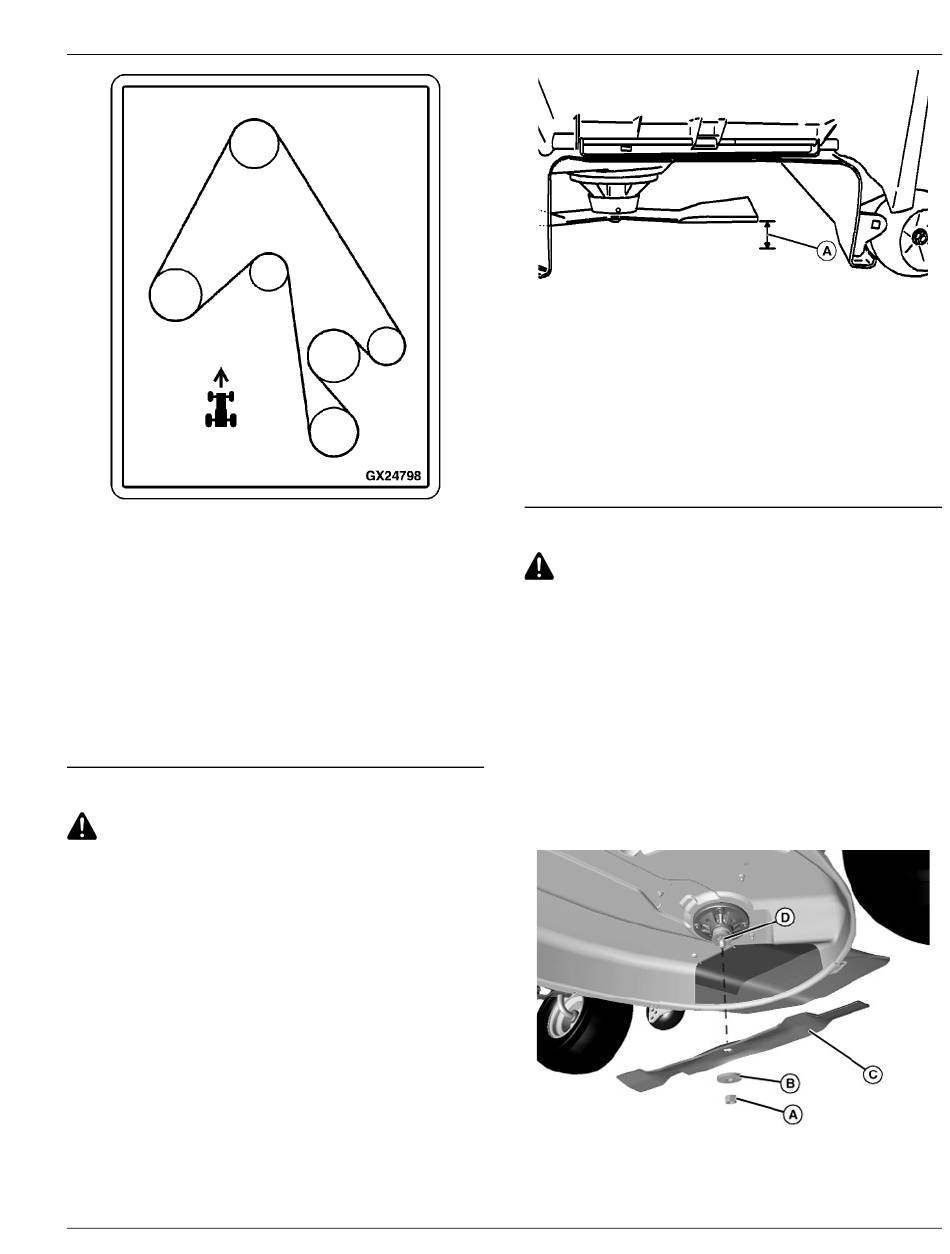 GX24798

A

D

C

B

A