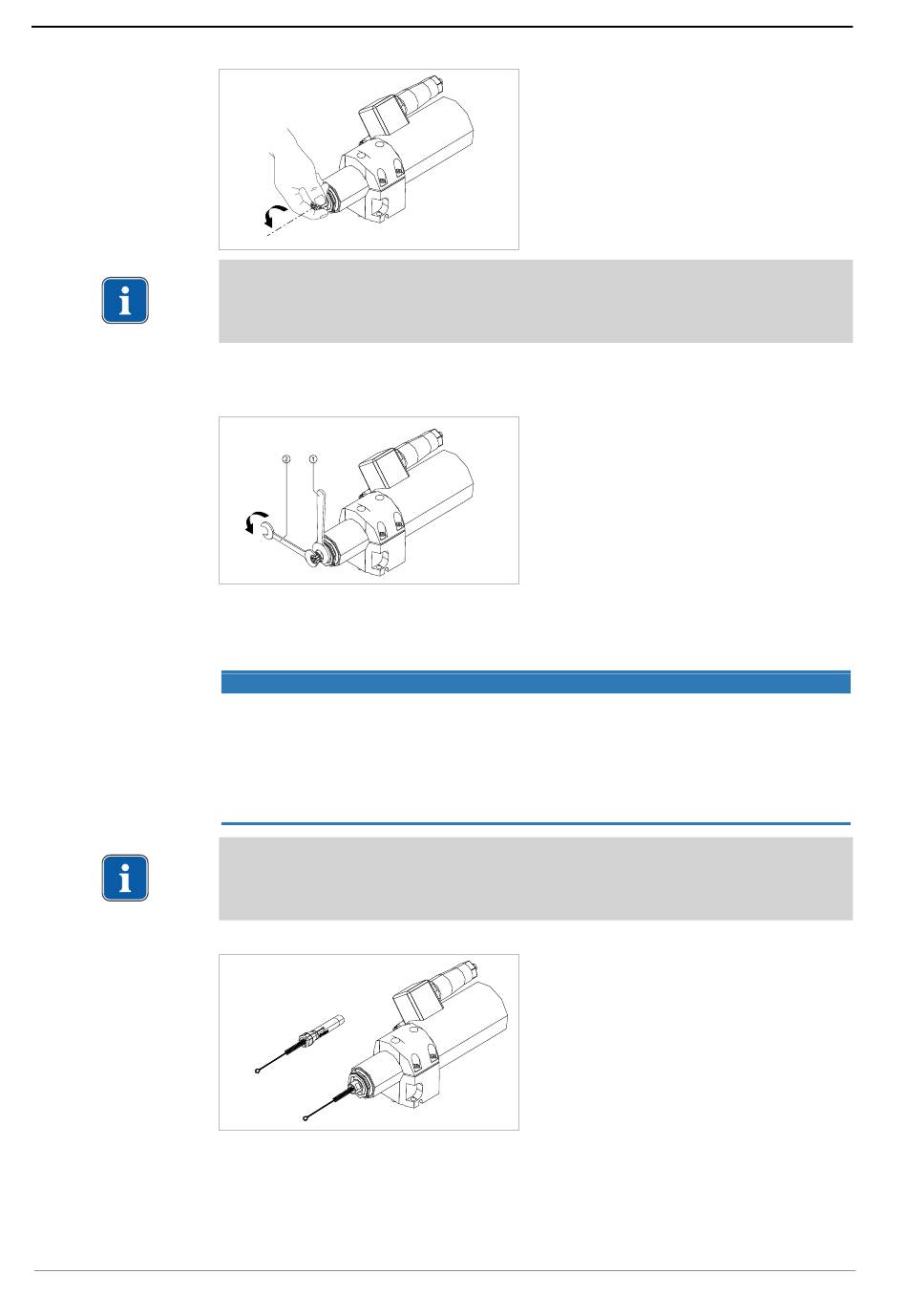 ②
①