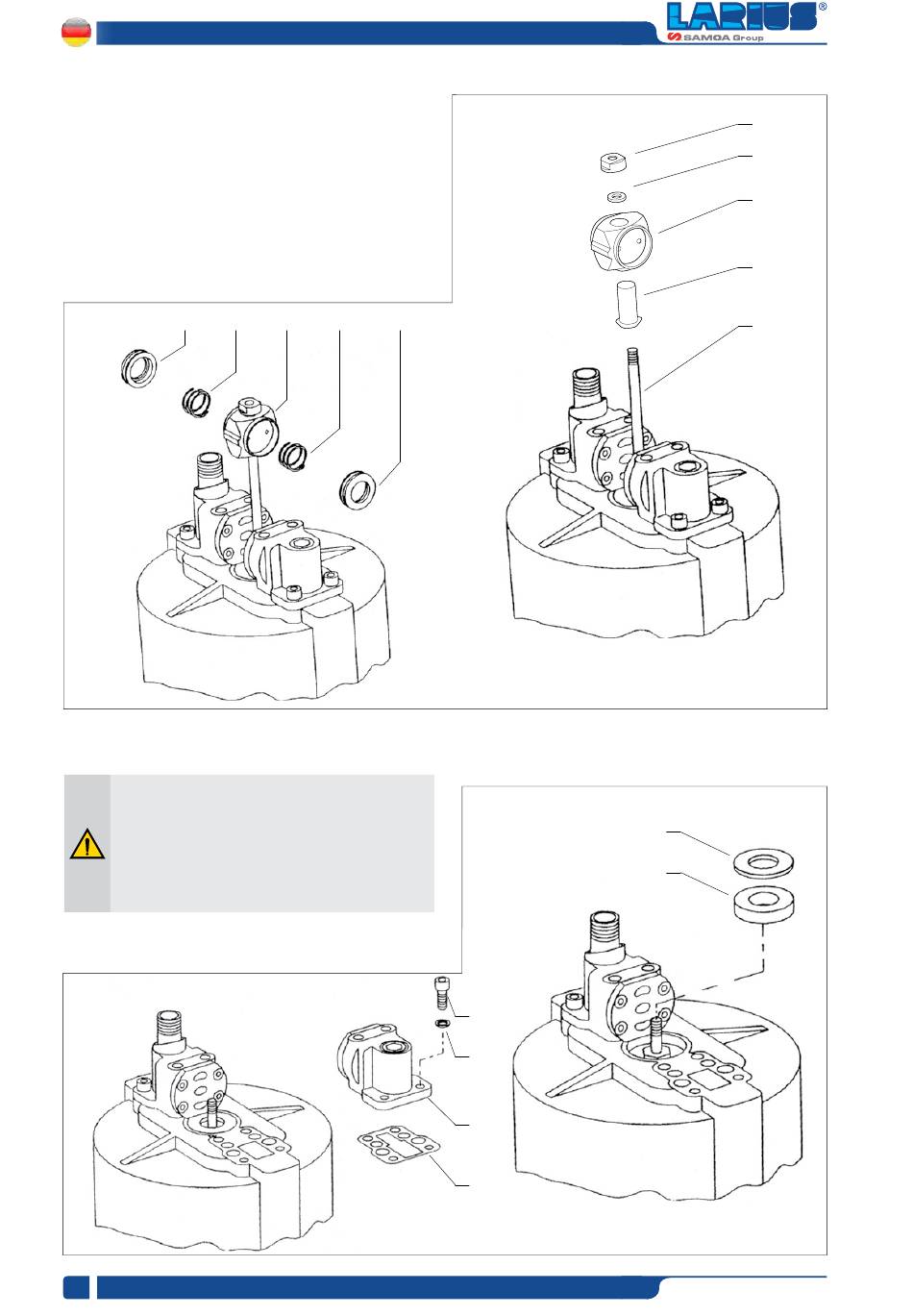 LARIUS®
SAMOA Group