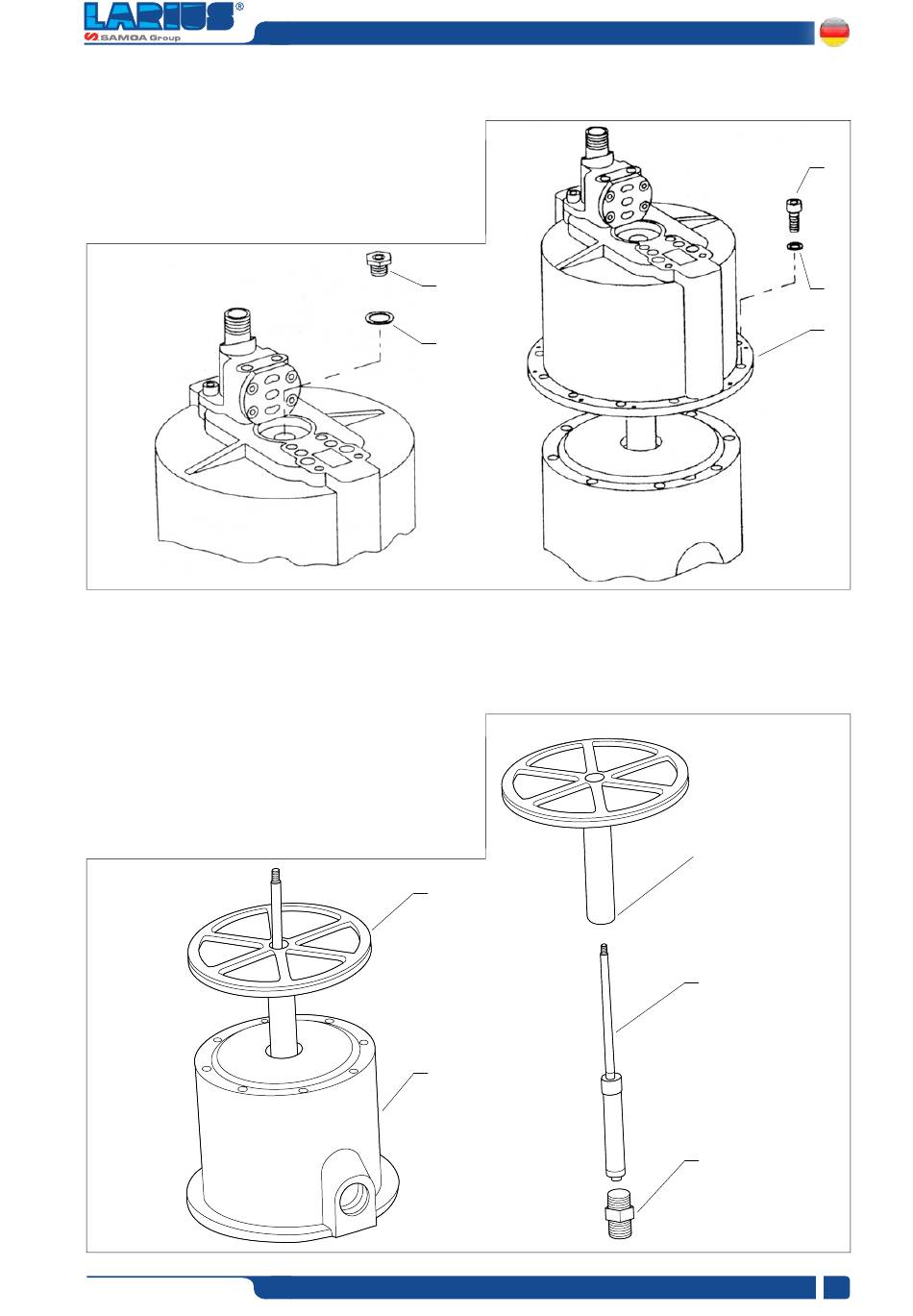 LARIUS®
SAMOA Group