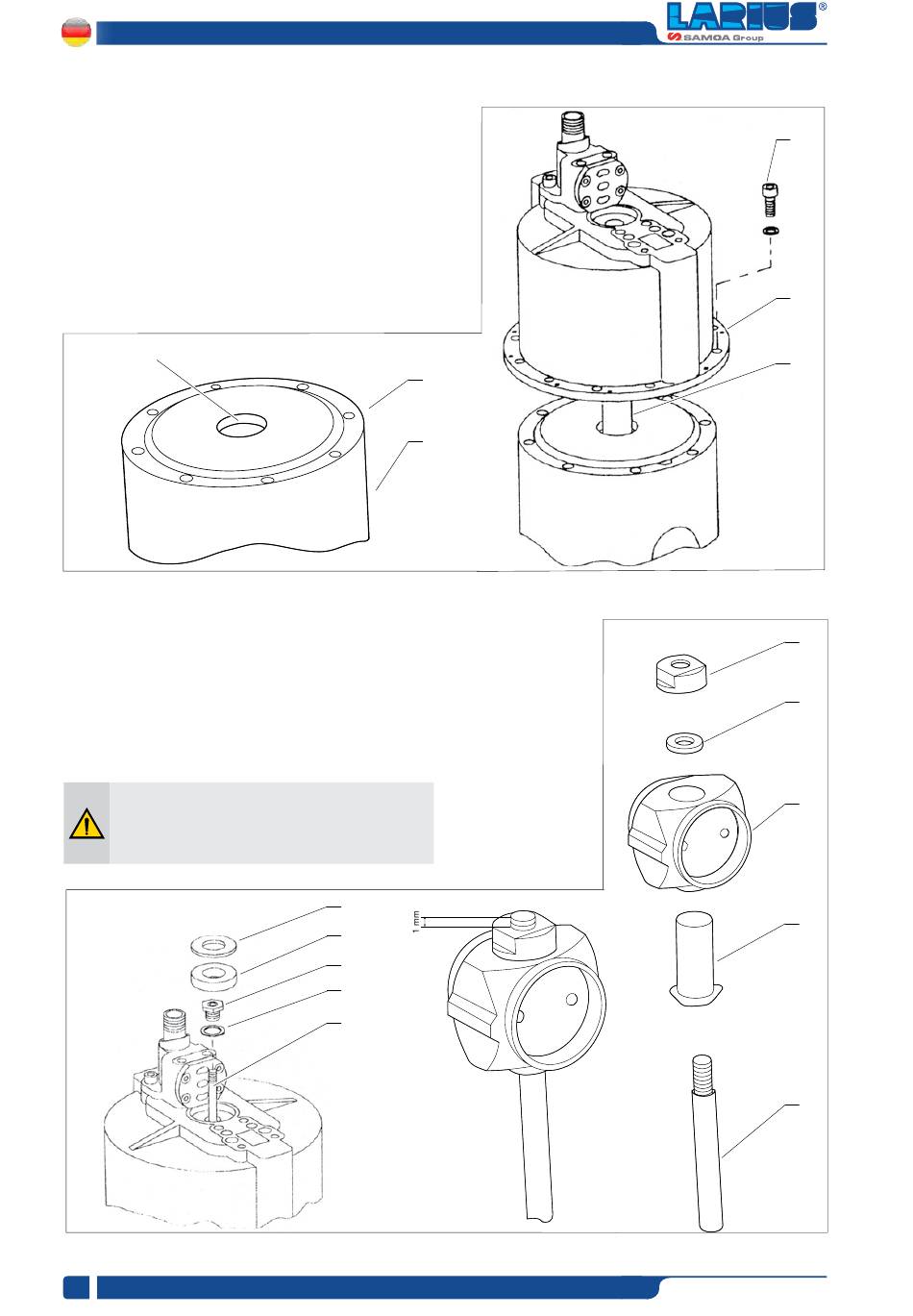 LARIUS®
SAMOA Group

1 mm